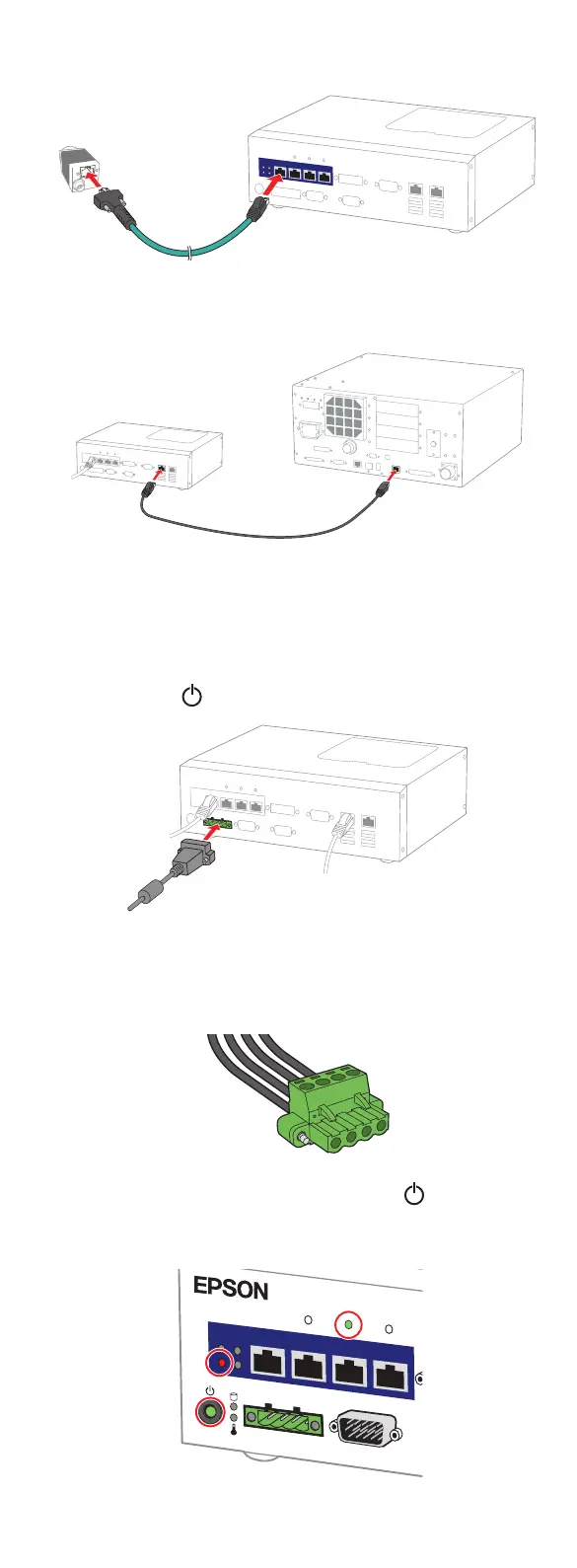 EPSON