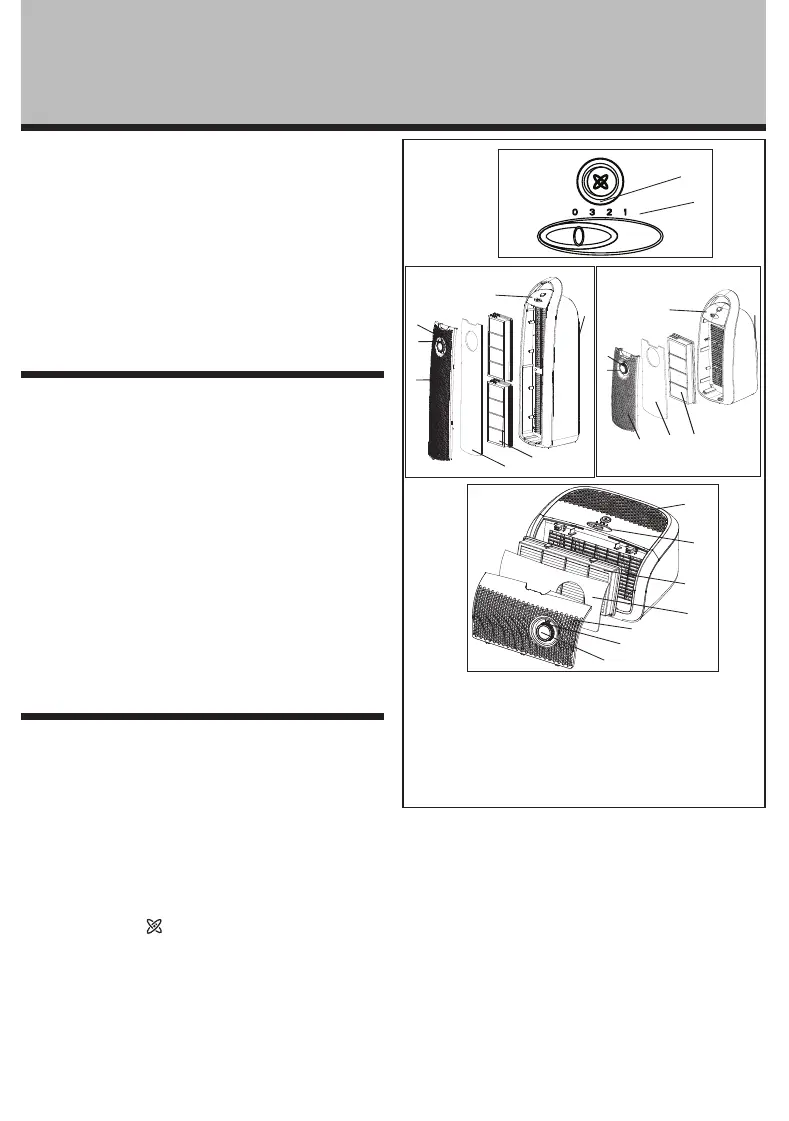 0 3 2 1