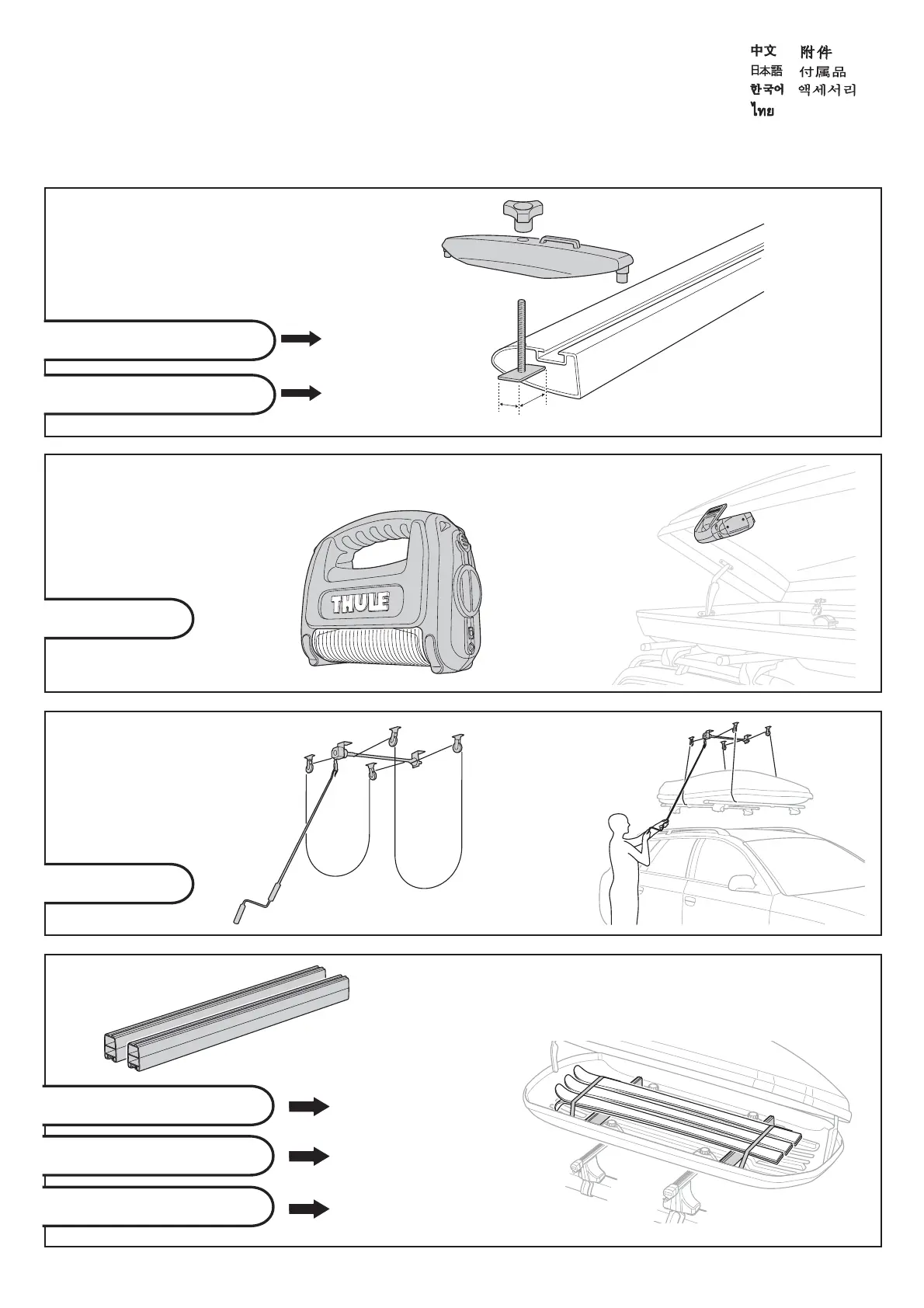 中文 附件
日本語 付属品
한국어 액세서리
ไทย

THULE