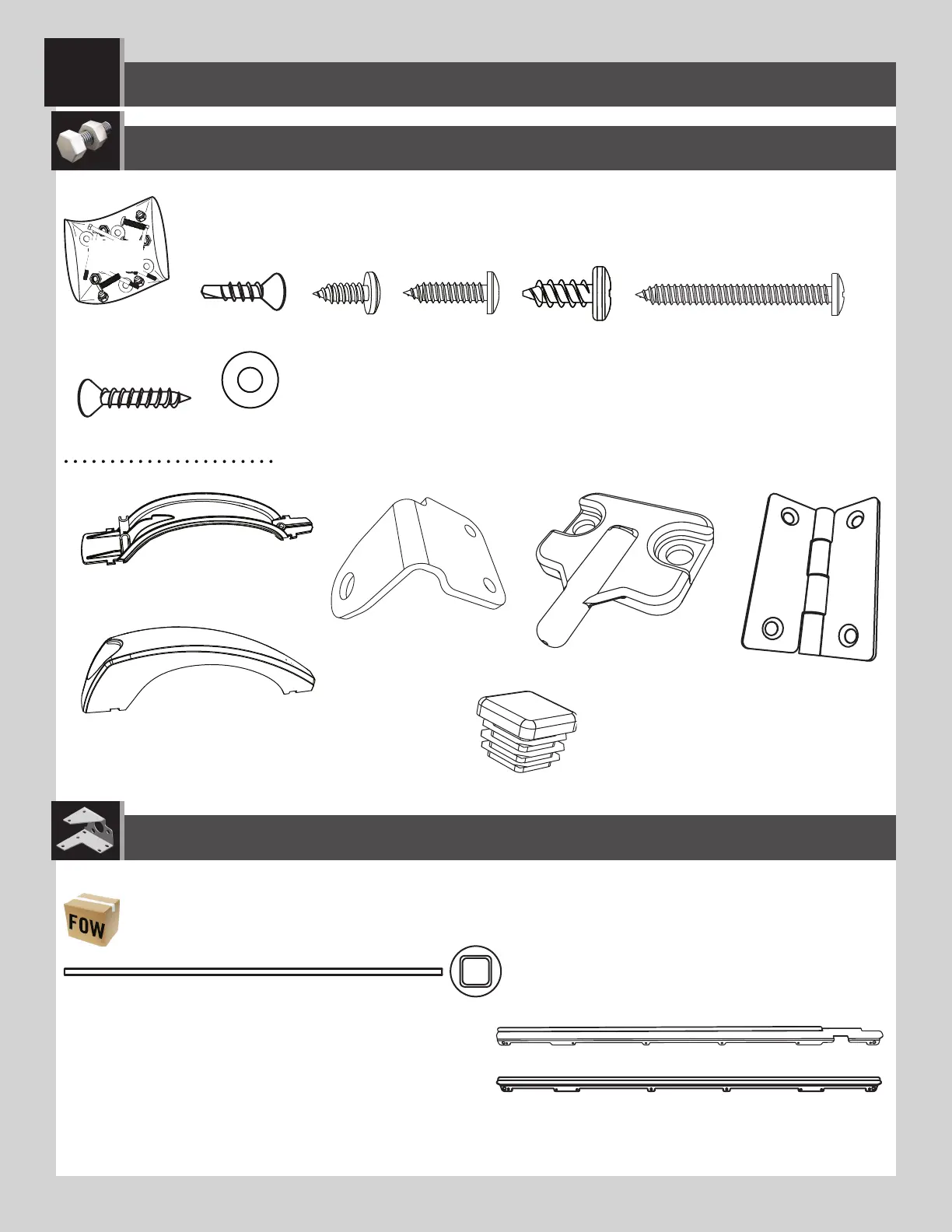 FOW