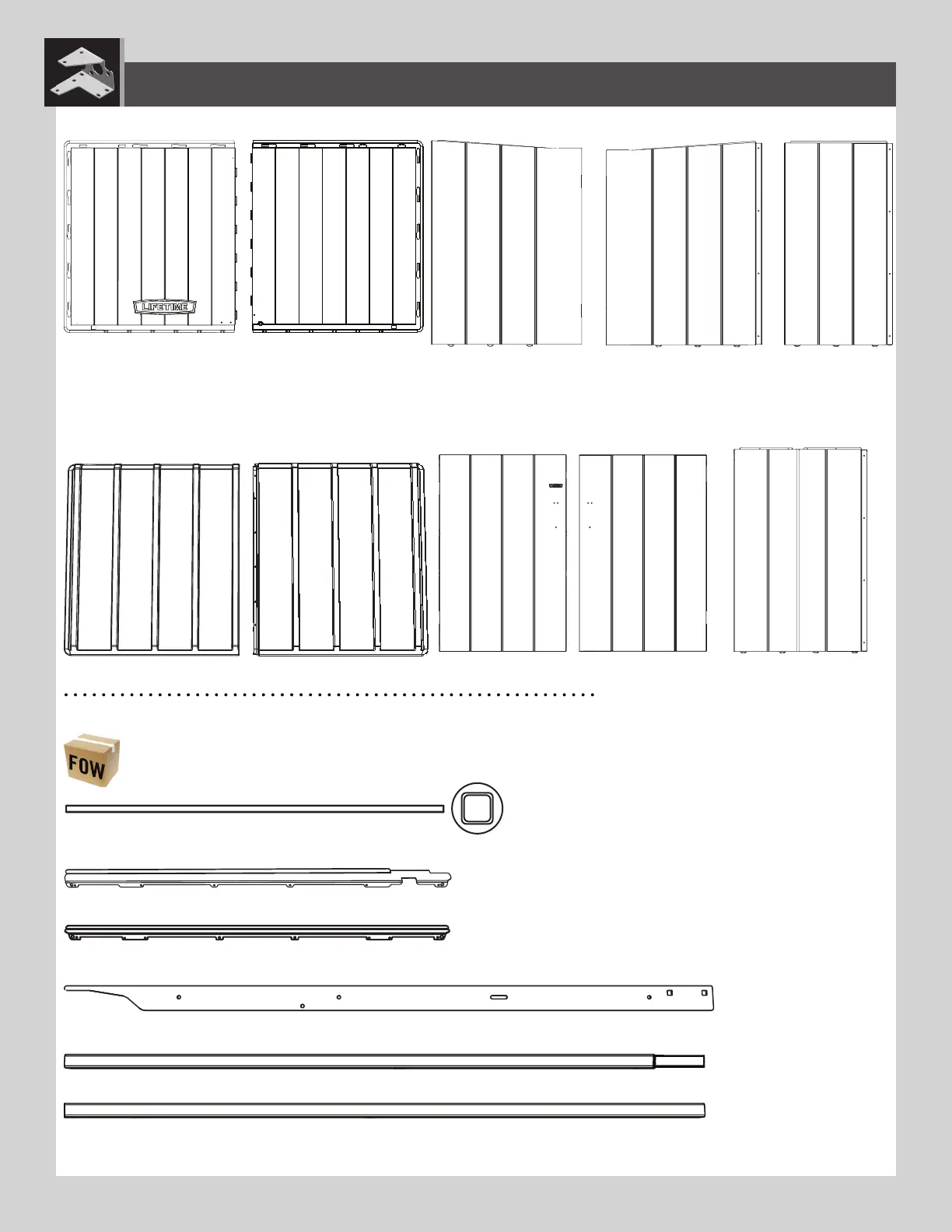 LIFETIME

FOW