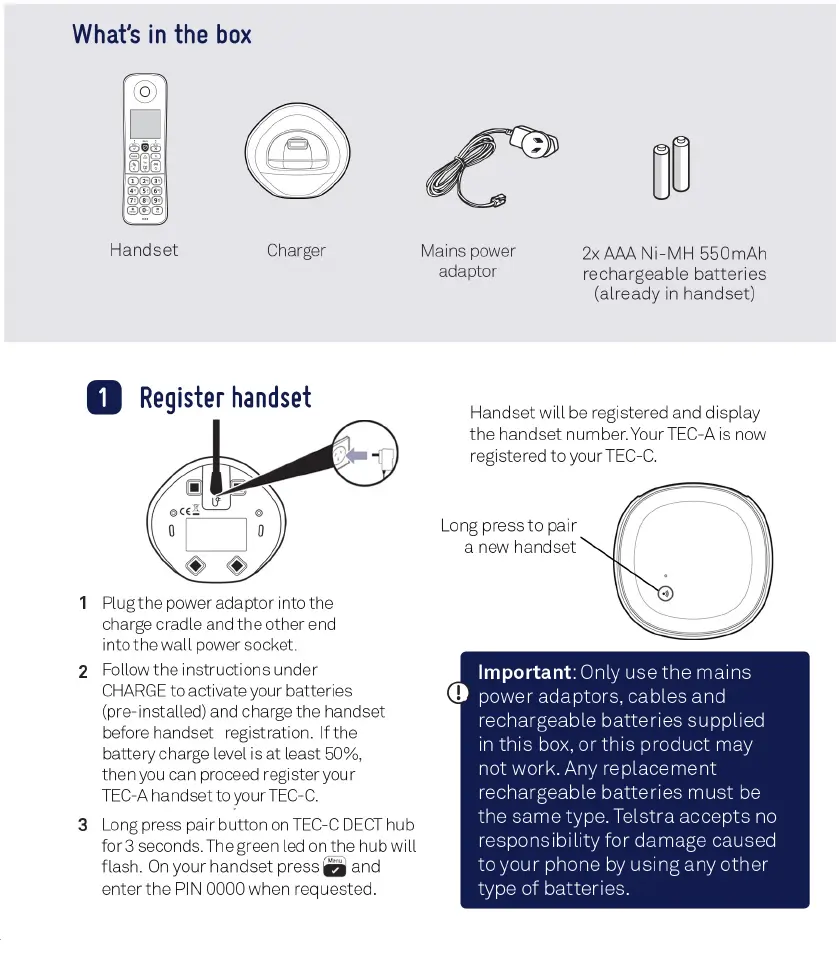 What's in the box

Handset

Charger

Mains power adaptor

2x AAA Ni-MH 550mAh rechargeable batteries (already in handset)

1 Register handset

1 Plug the power adaptor into the charge cradle and the other end into the wall power socket.

2 Follow the instructions under CHARGE to activate your batteries (pre-installed) and charge the handset before handset registration. If the battery charge level is at least 50%, then you can proceed register your TEC-A handset to your TEC-C.

3 Long press pair button on TEC-C DECT hub for 3 seconds. The green led on the hub will flash. On your handset press Menu and enter the PIN 0000 when requested.

Handset will be registered and display the handset number. Your TEC-A is now registered to your TEC-C.

Long press to pair a new handset

Important: Only use the mains power adaptors, cables and rechargeable batteries supplied in this box, or this product may not work. Any replacement rechargeable batteries must be the same type. Telstra accepts no responsibility for damage caused to your phone by using any other type of batteries.