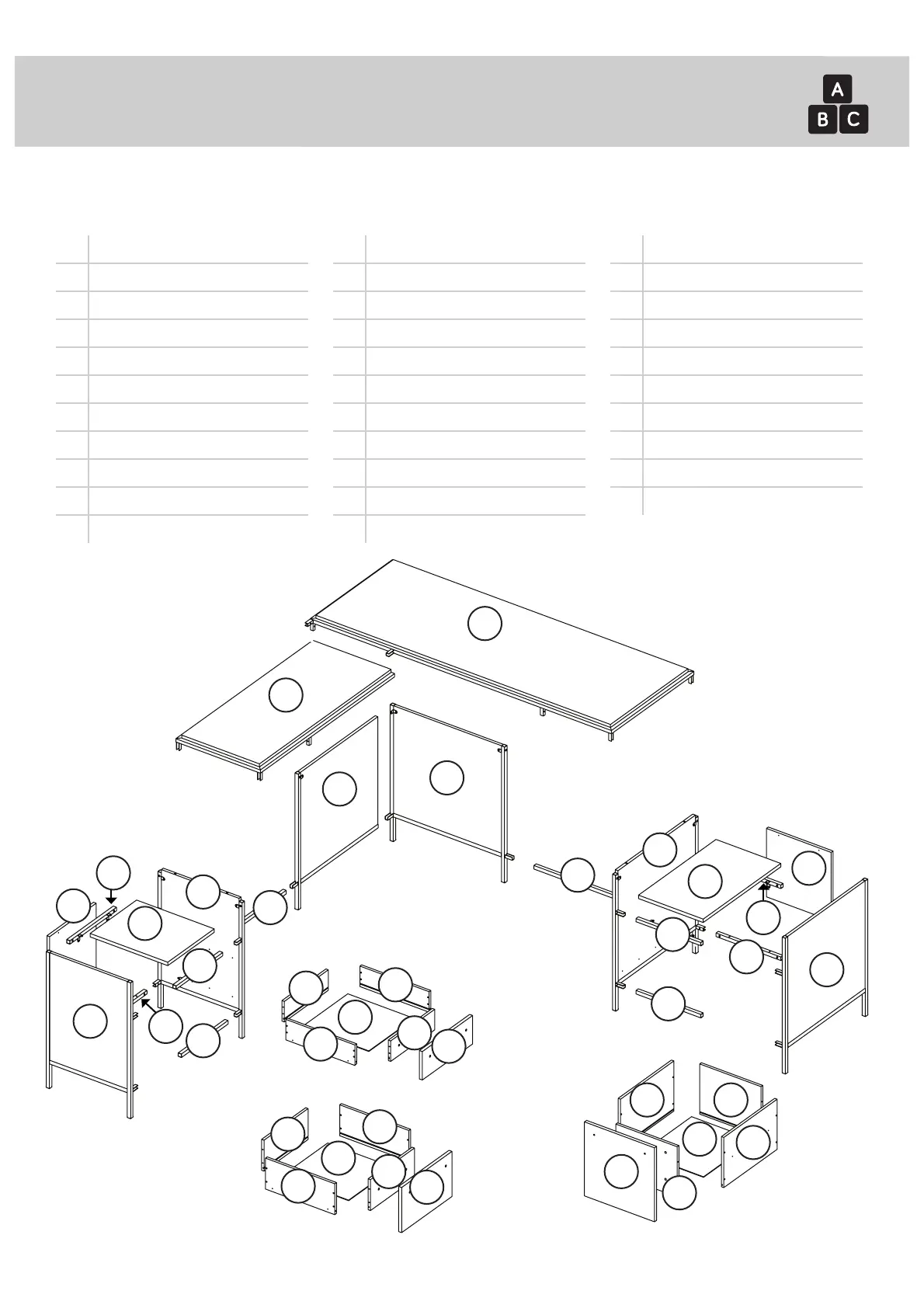 A
B C