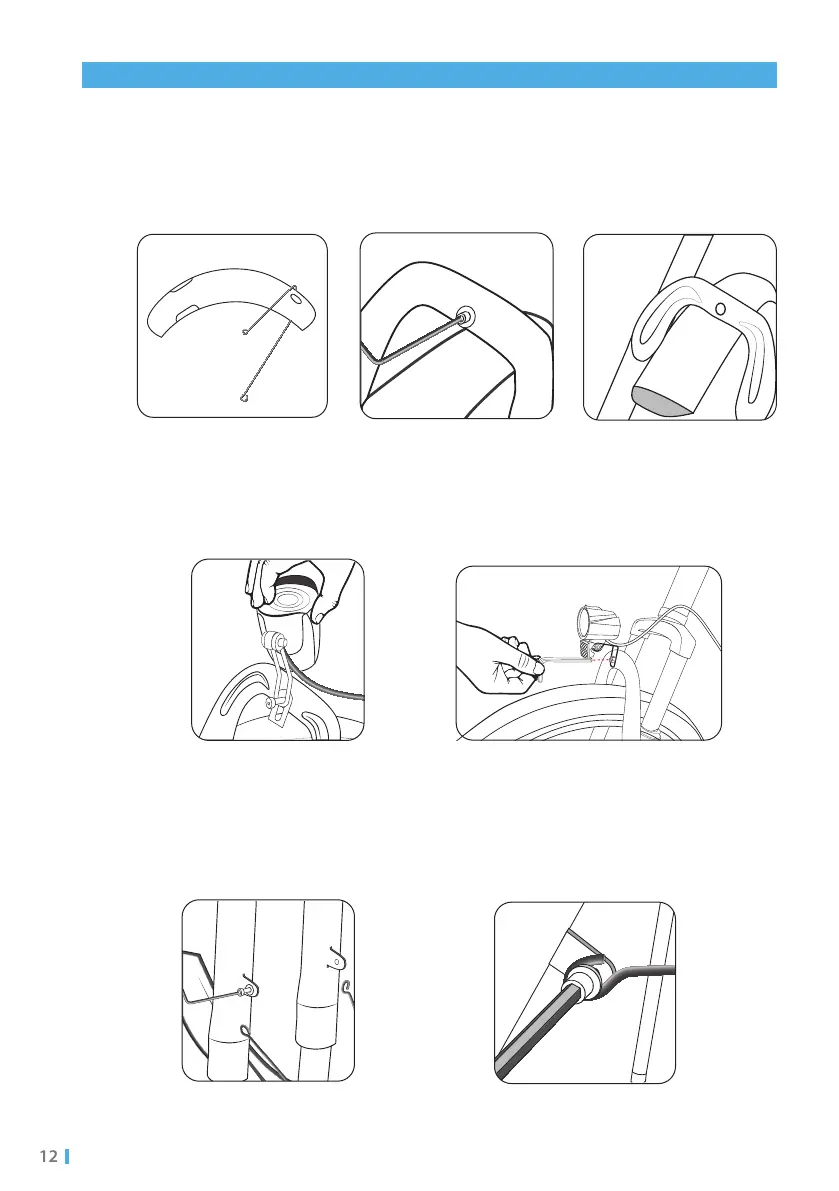 12