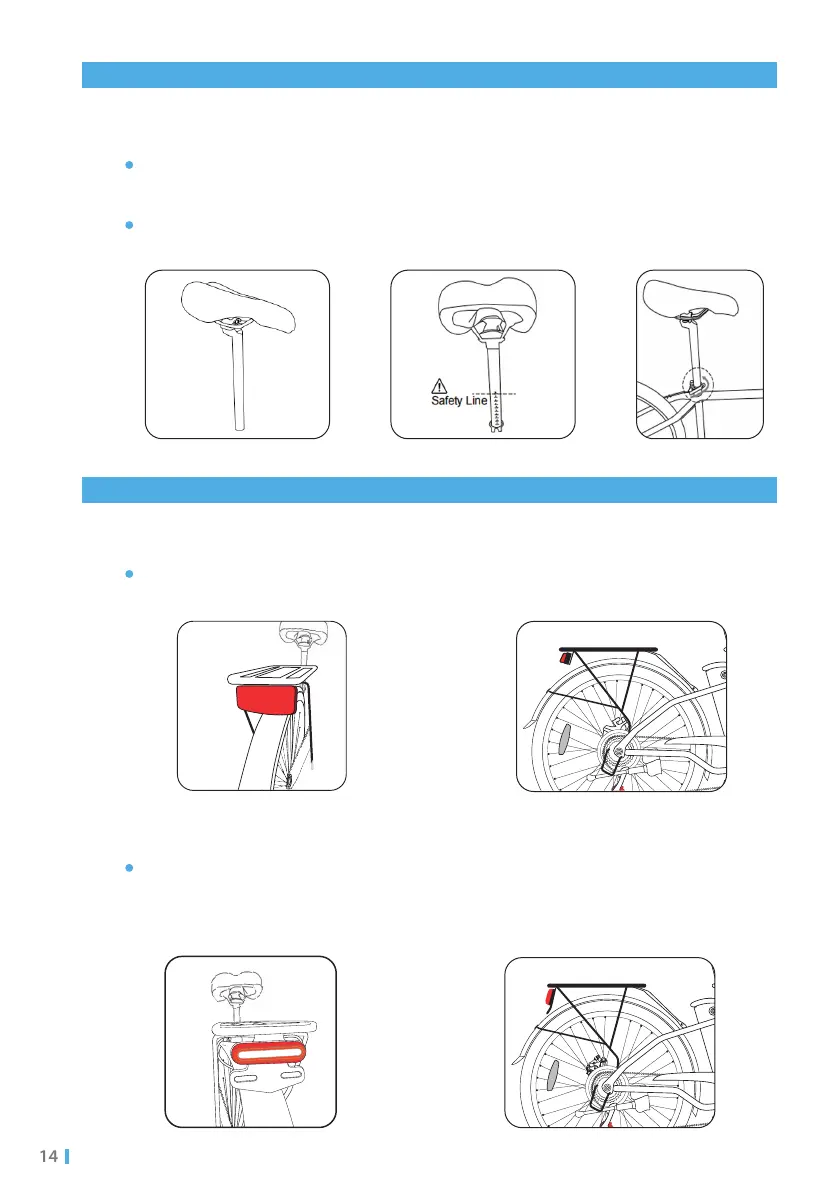 Safety Line

14