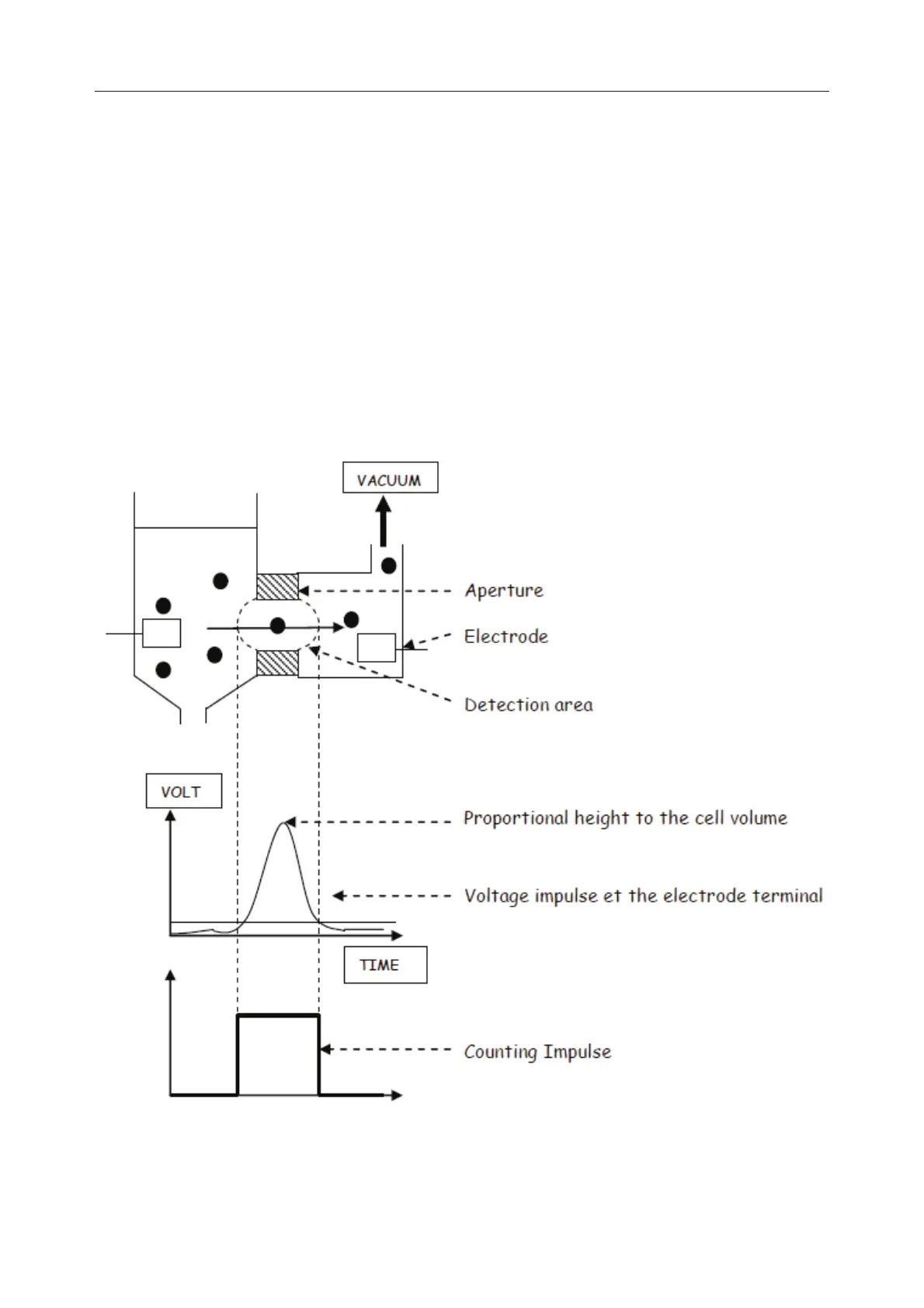 VACUUM

Aperture

Electrode

Detection area

VOLT

Proportional height to the cell volume

Voltage impulse et the electrode terminal

TIME

Counting Impulse