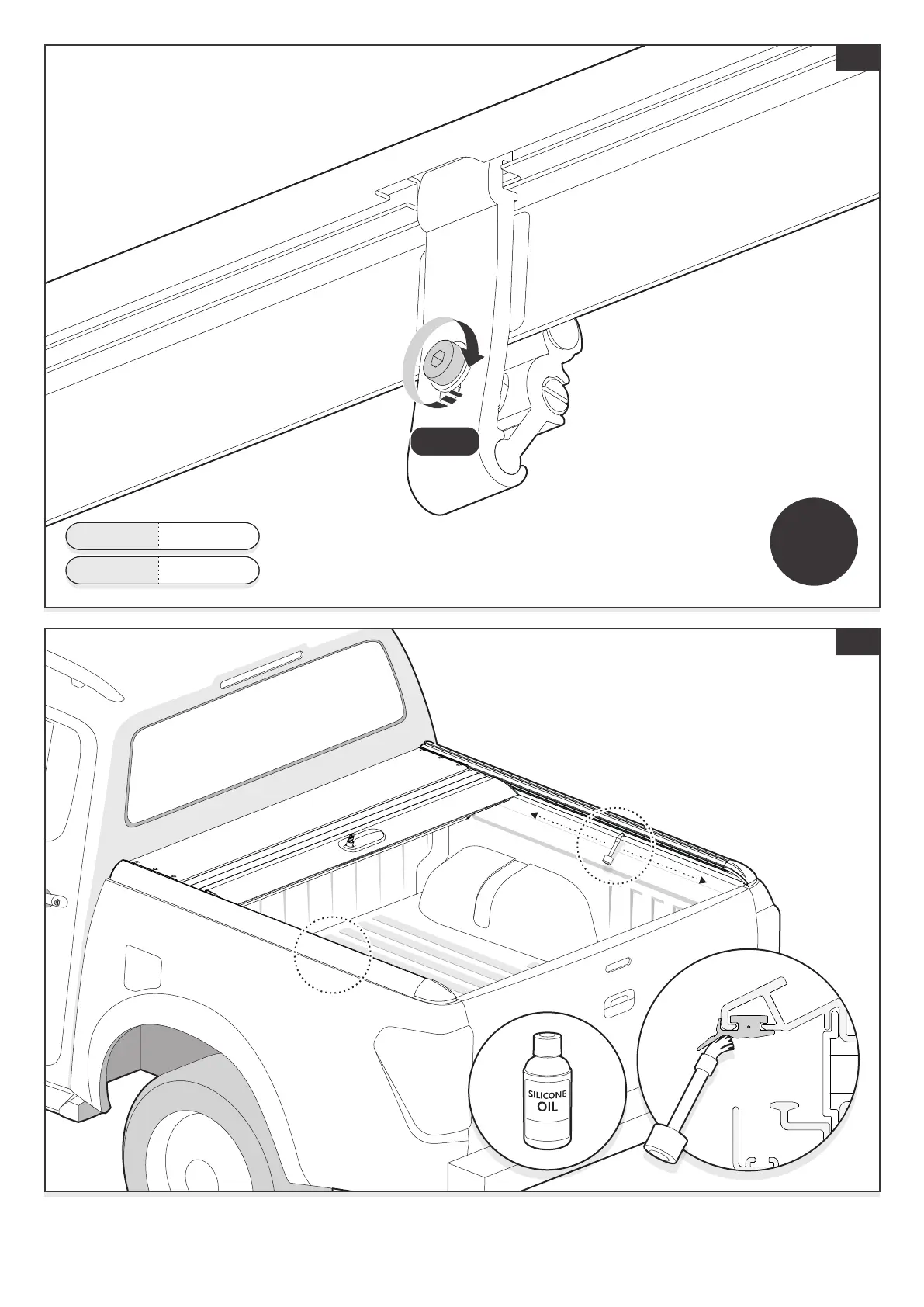 SILICONE
OIL