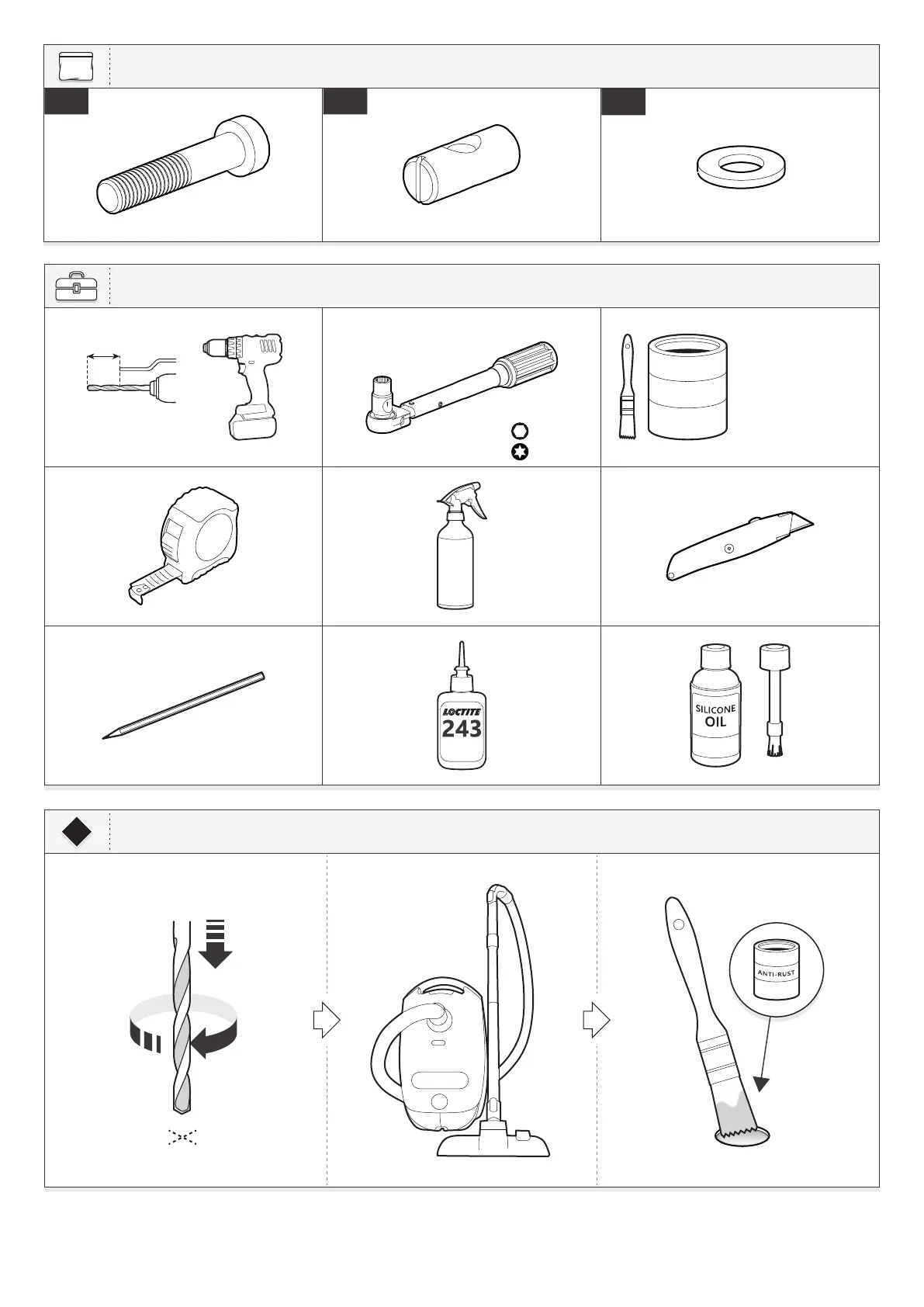 LOCTITE
243

SILICONE
OIL

ANTI-RUST