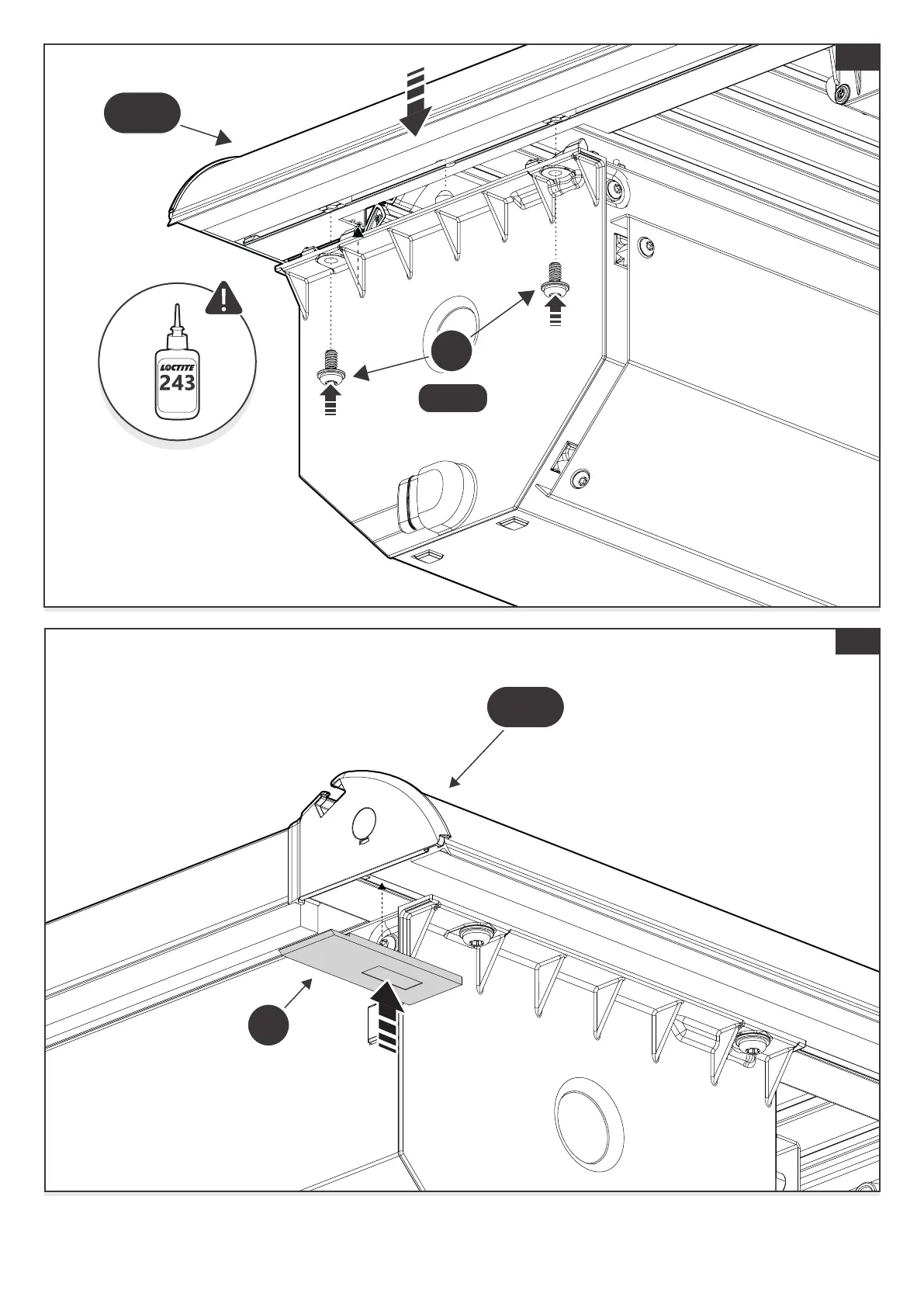 LOCTITE
243