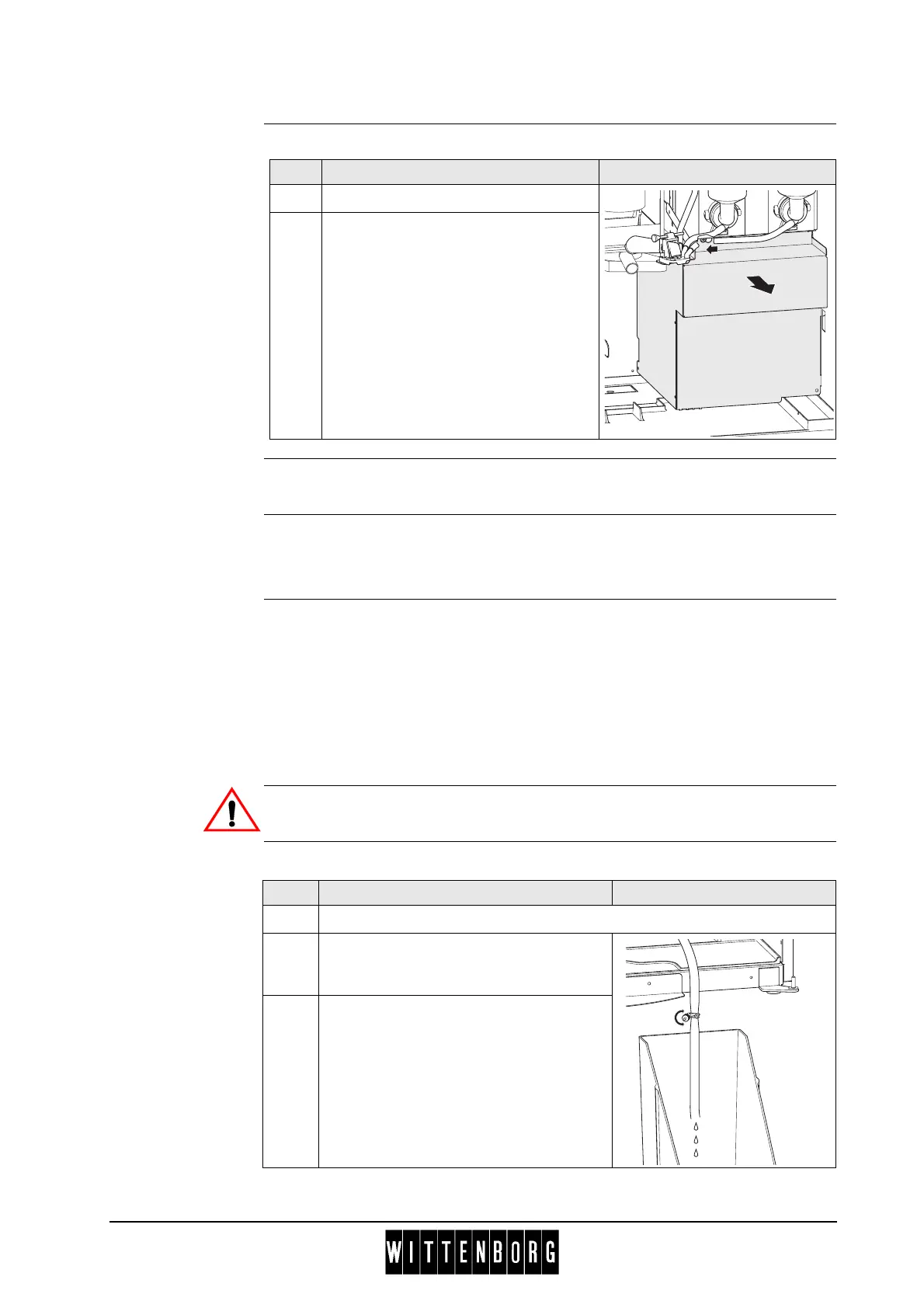 WITTENBORG