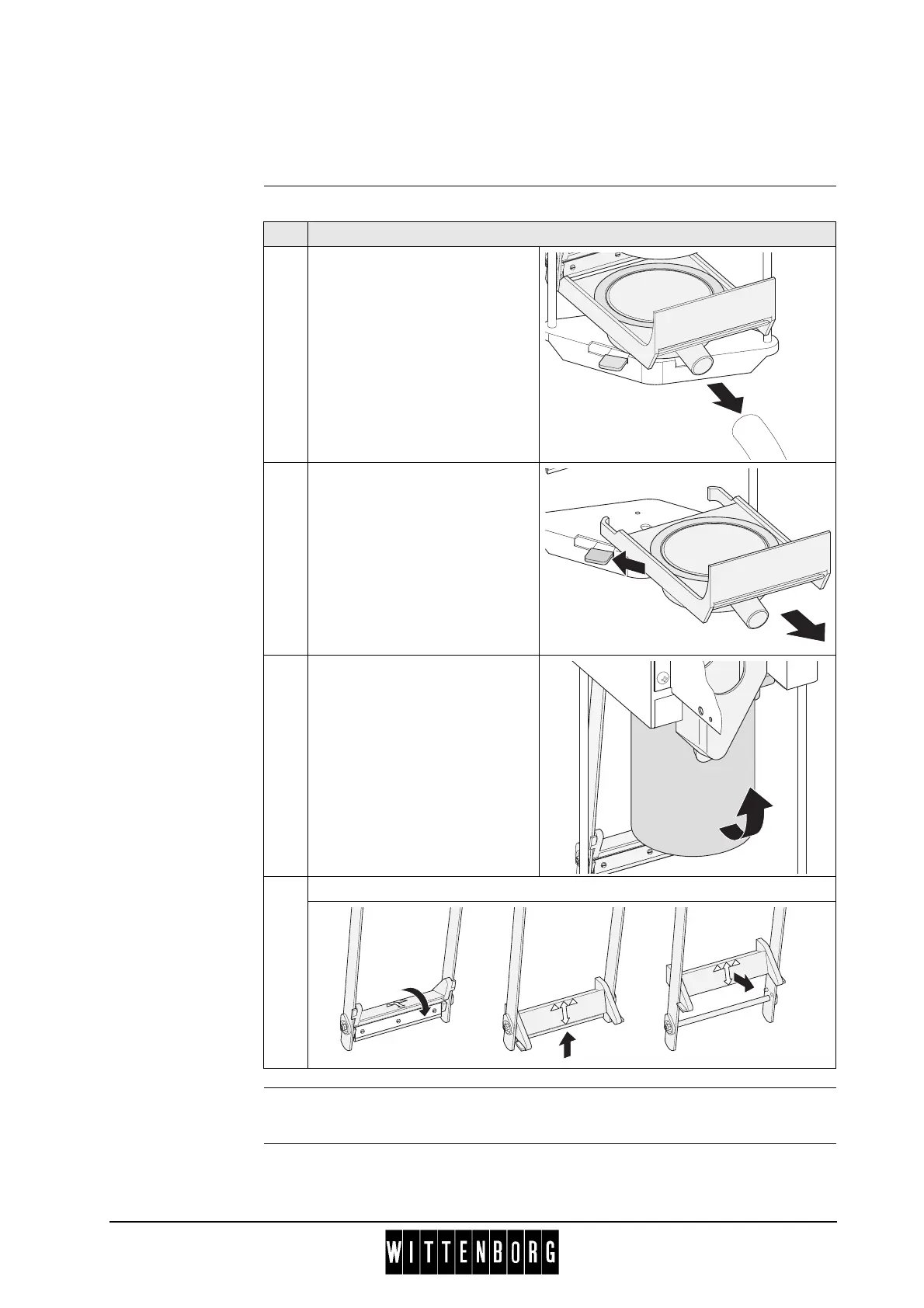 WITTENBORG