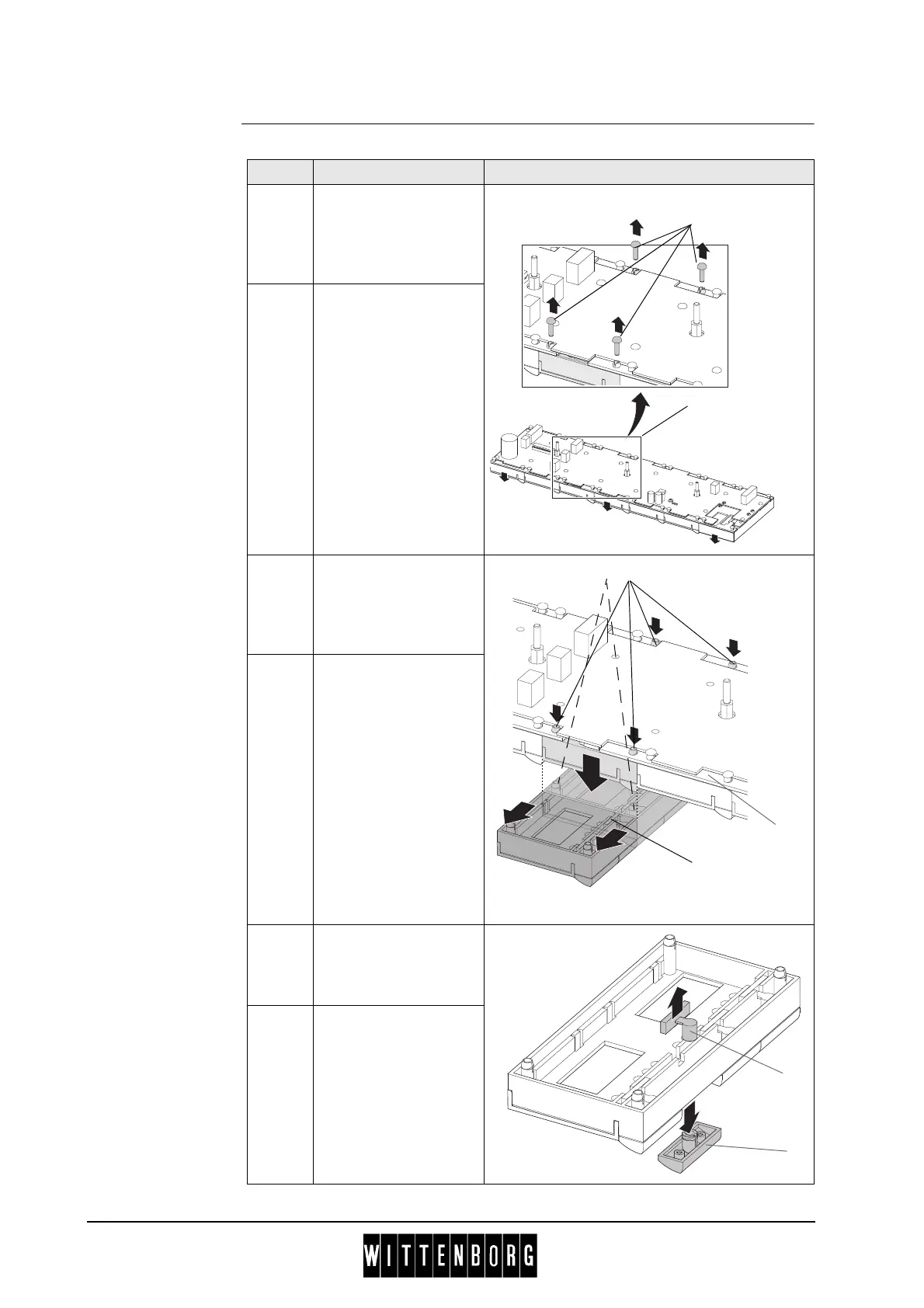 WITTENBORG