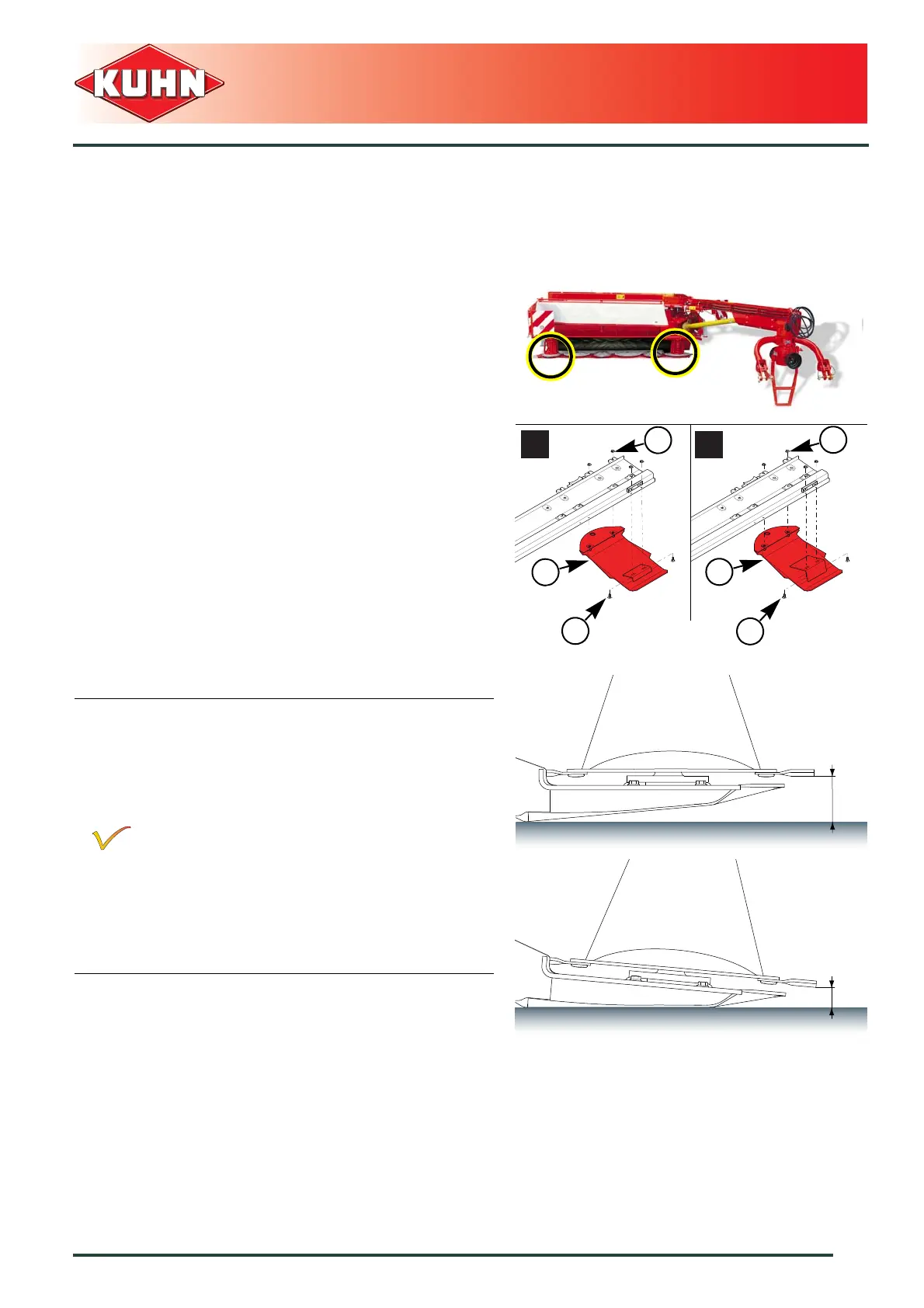 KUHN