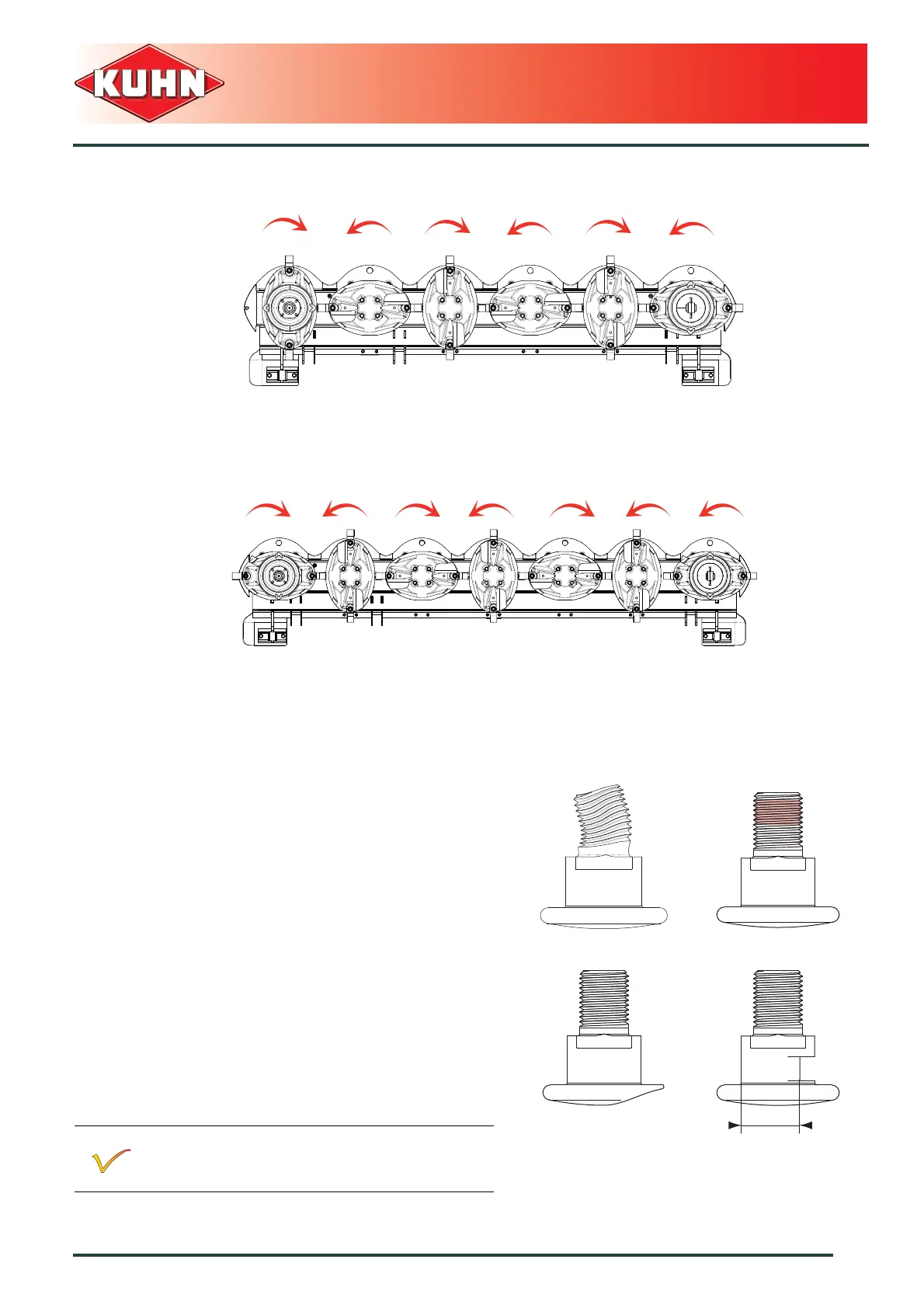 KUHN