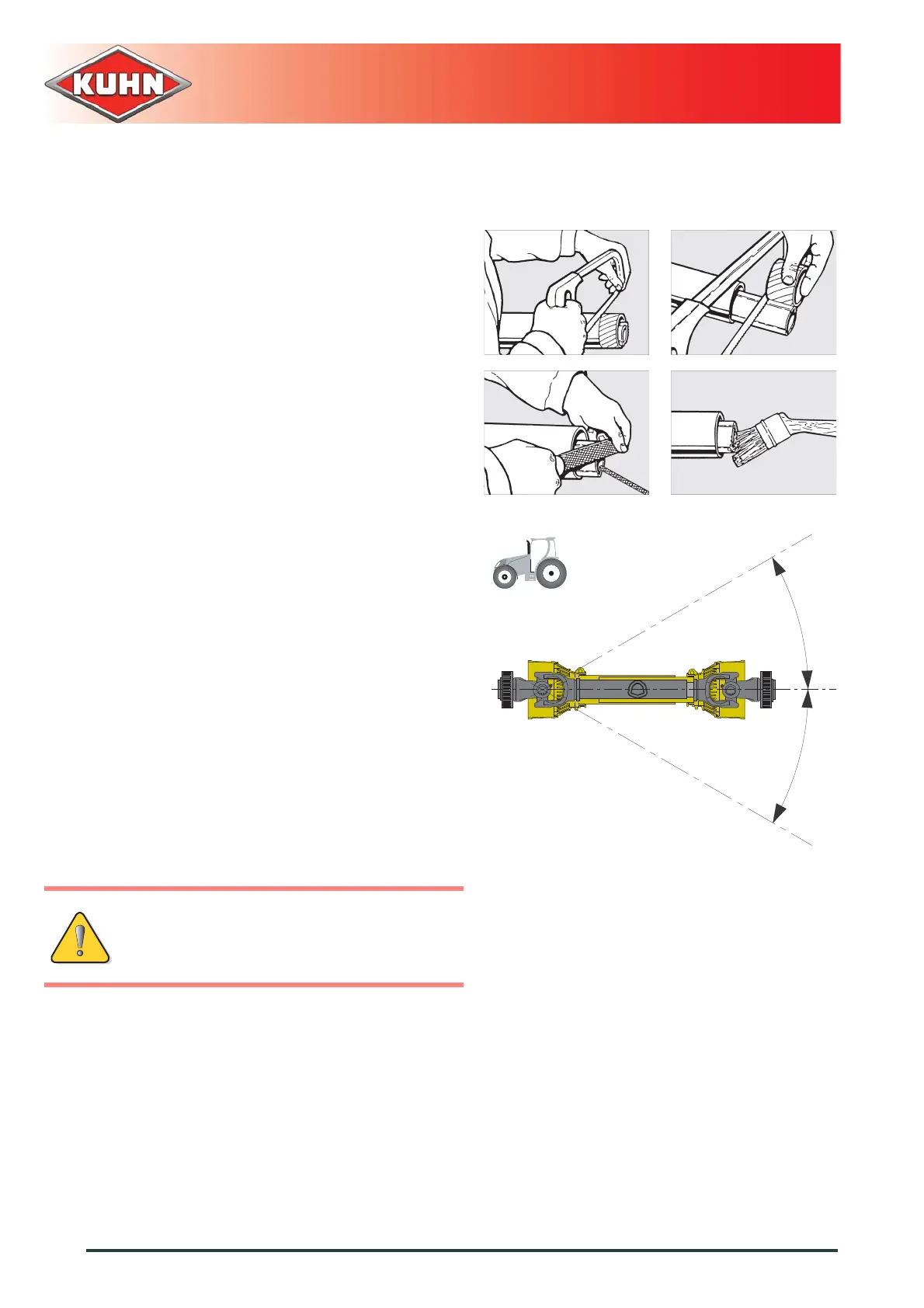 KUHN