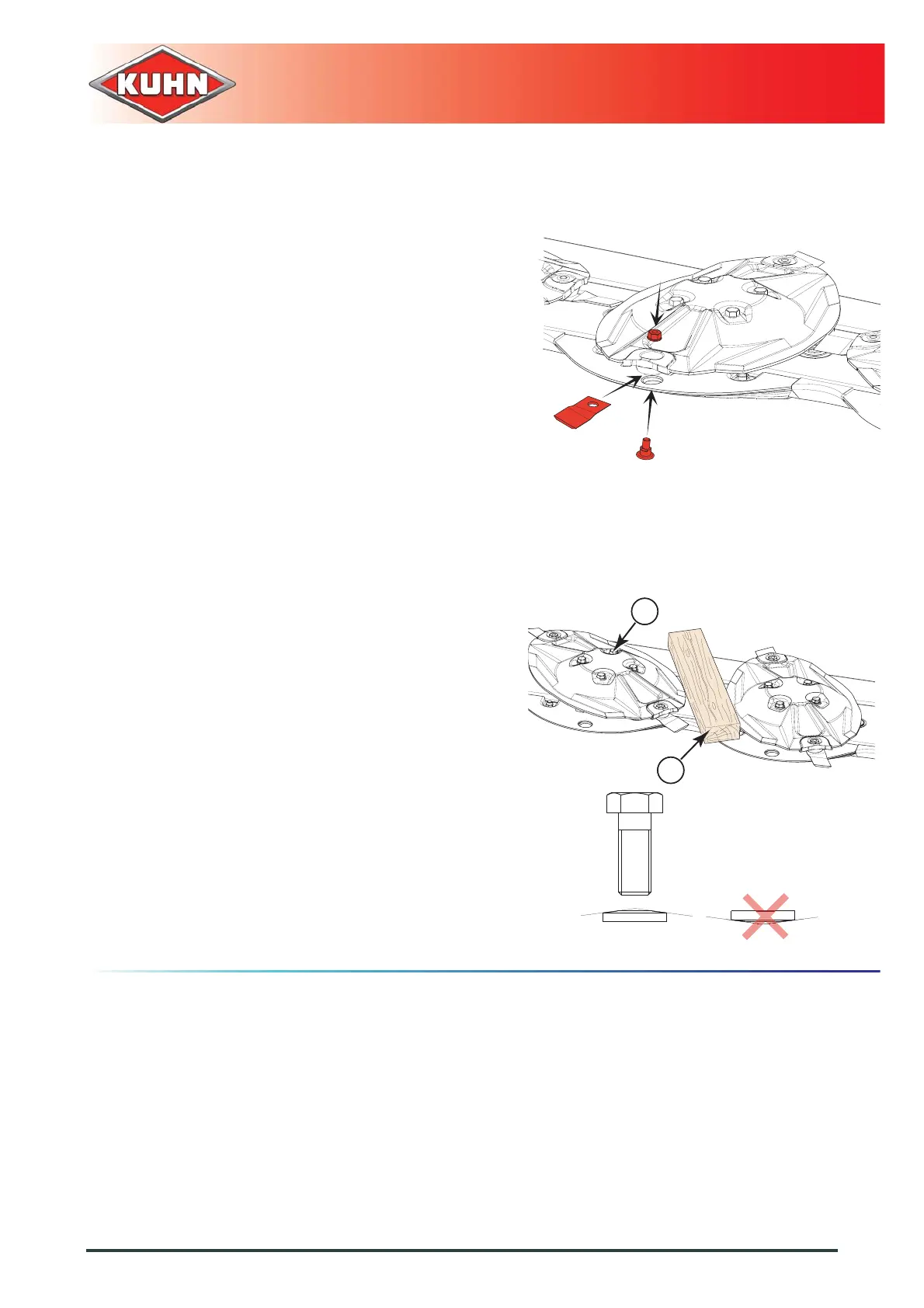 KUHN