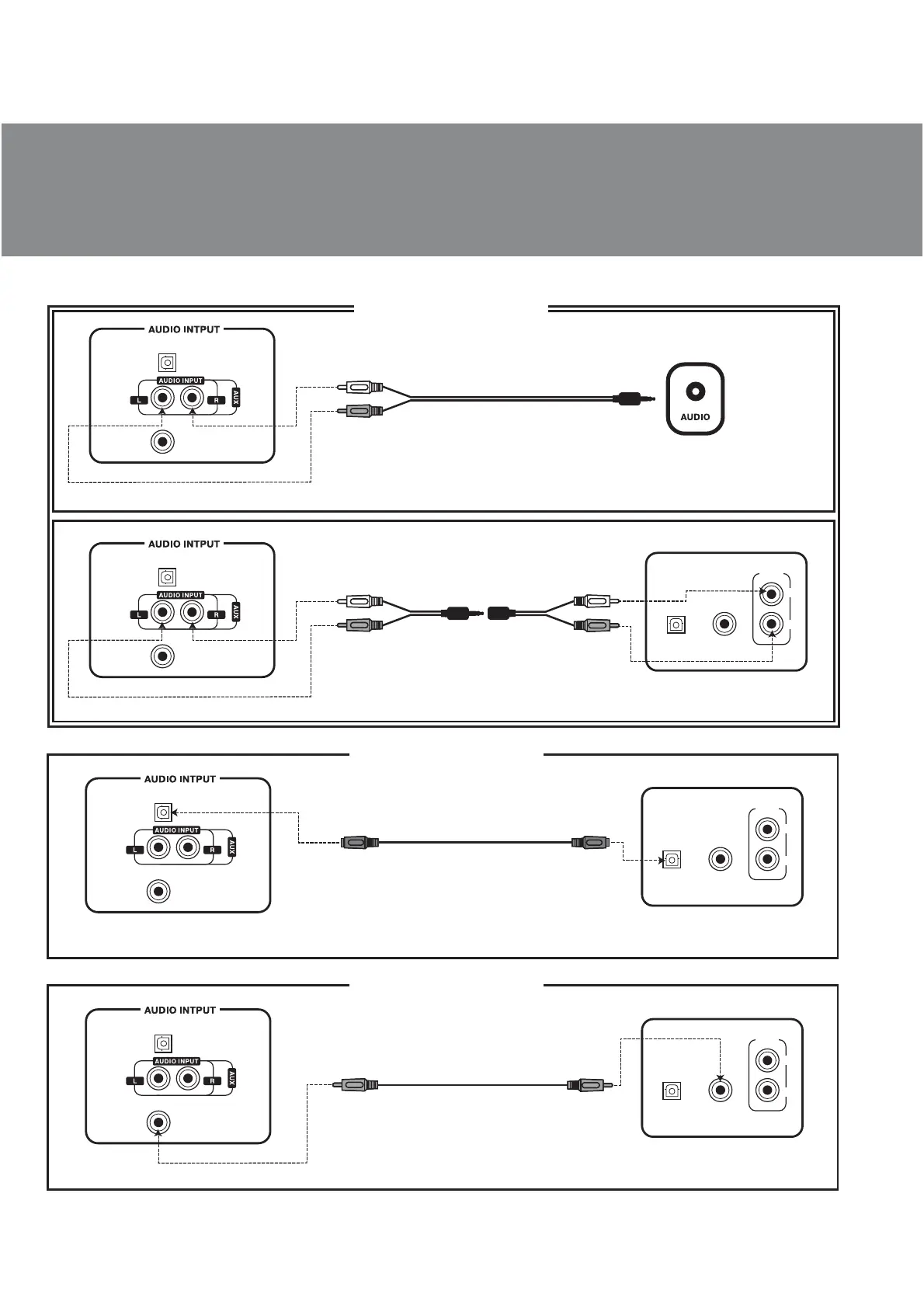 AUDIO INTPUT

AUDIO INPUT

L

R

AUX

AUDIO

AUDIO INTPUT

AUDIO INPUT

L

R

AUX

AUDIO INTPUT

AUDIO INPUT

L

R

AUX

AUDIO INTPUT

AUDIO INPUT

L

R

AUX