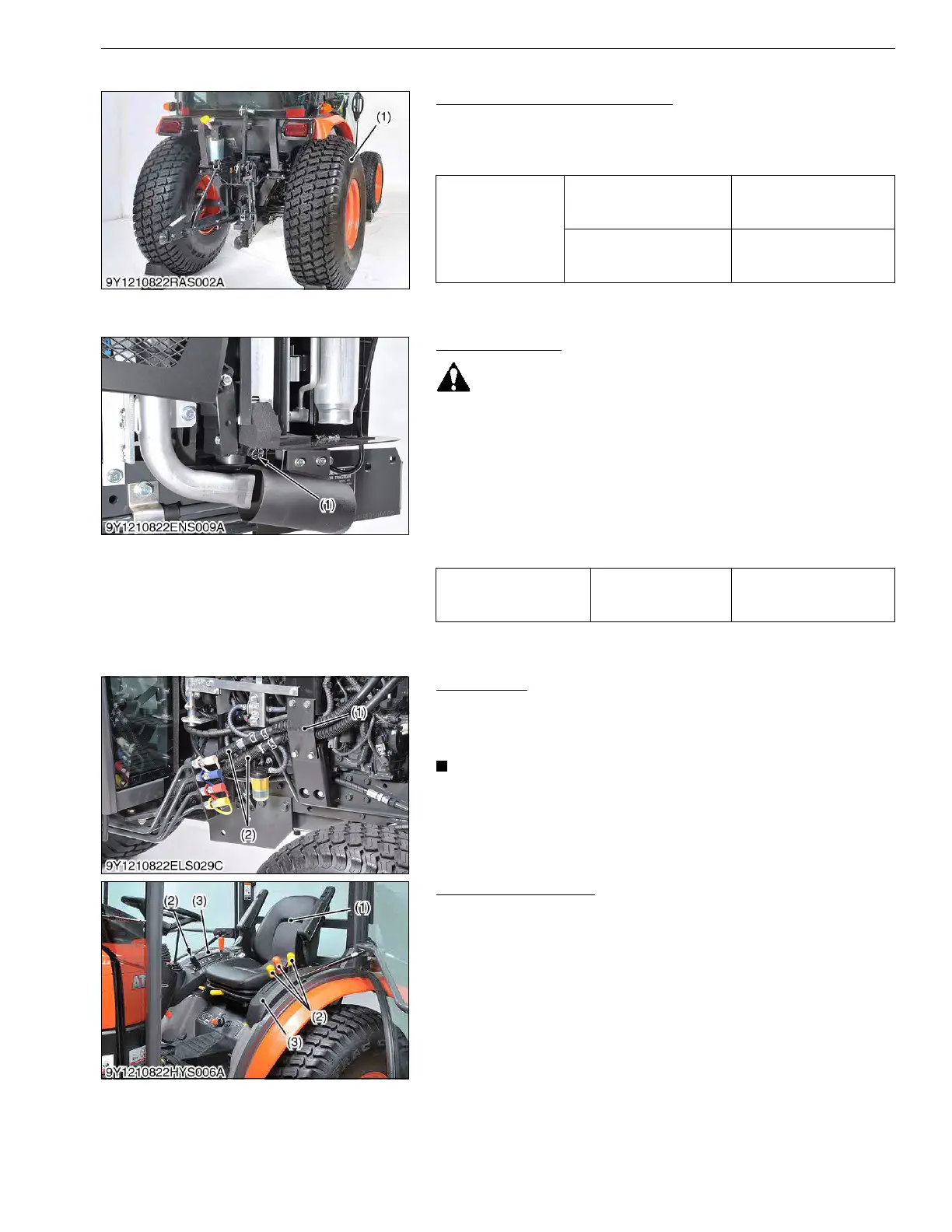 (1)

9Y1210822RAS002A

(1)

9Y1210822ENS009A

(1)

(2)

9Y1210822ELS029C

(2) (3)

(1)

(2)

(3)

9Y1210822HYS006A