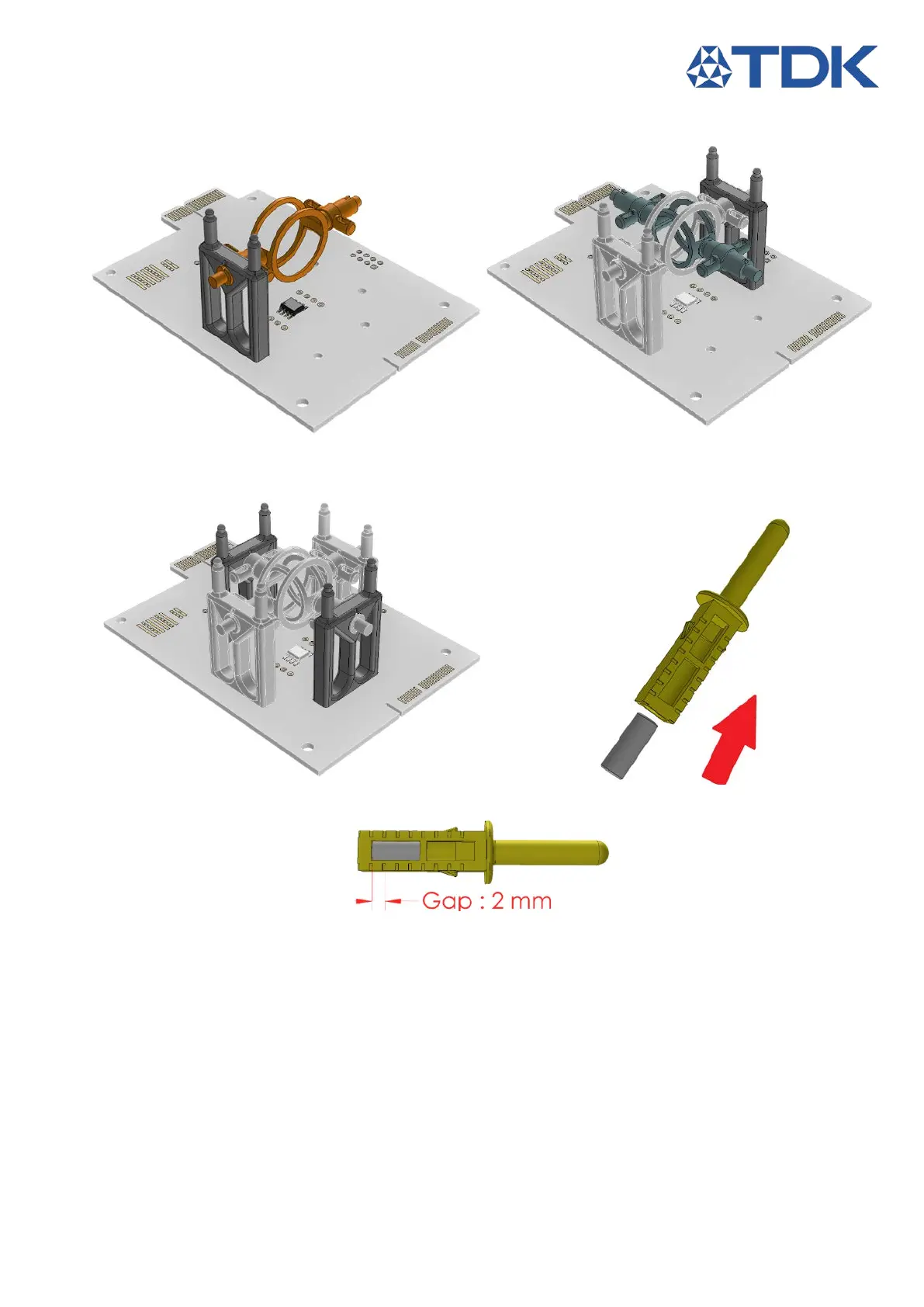 TDK

Gap : 2 mm