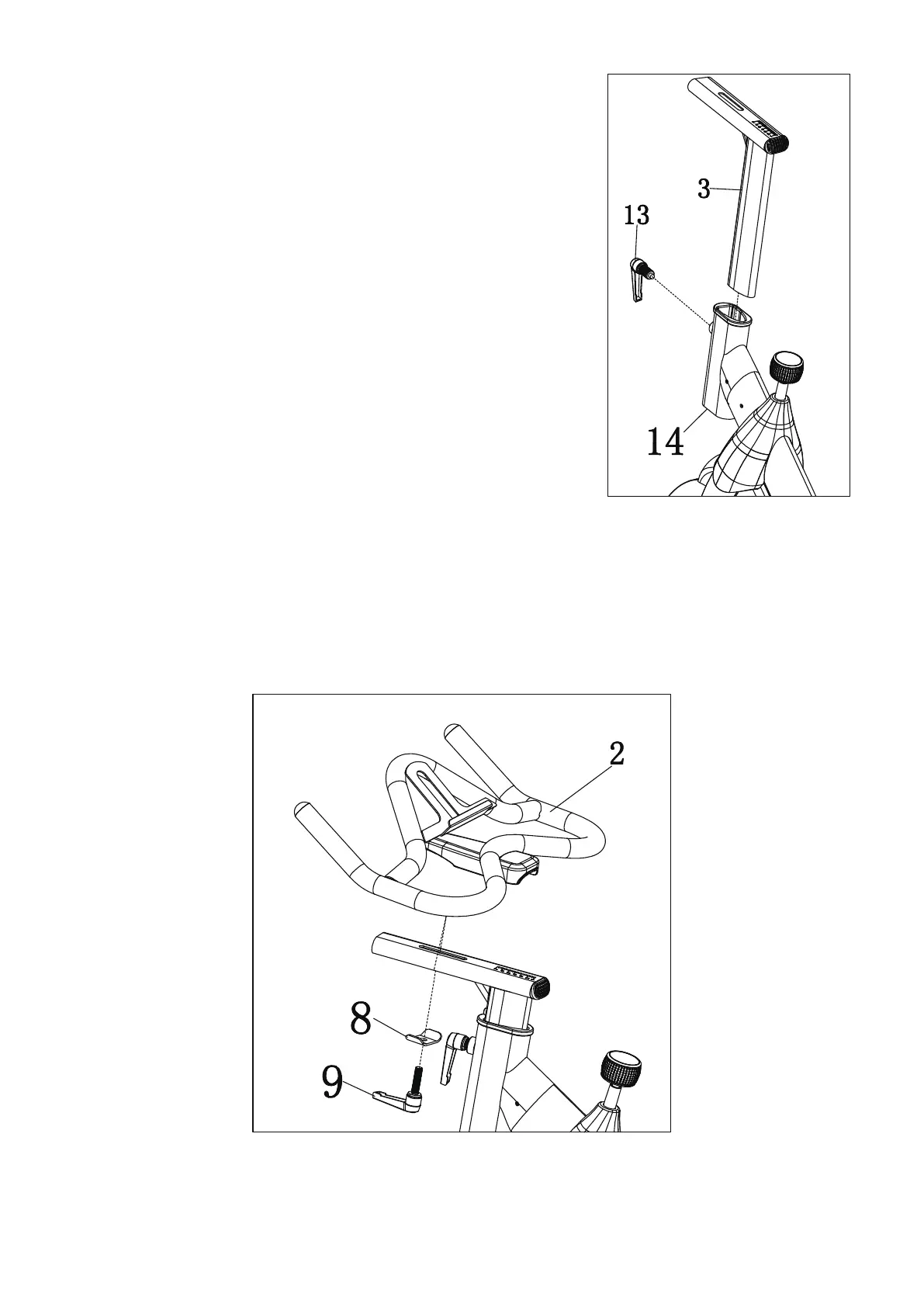 3
13
14

2
8
9