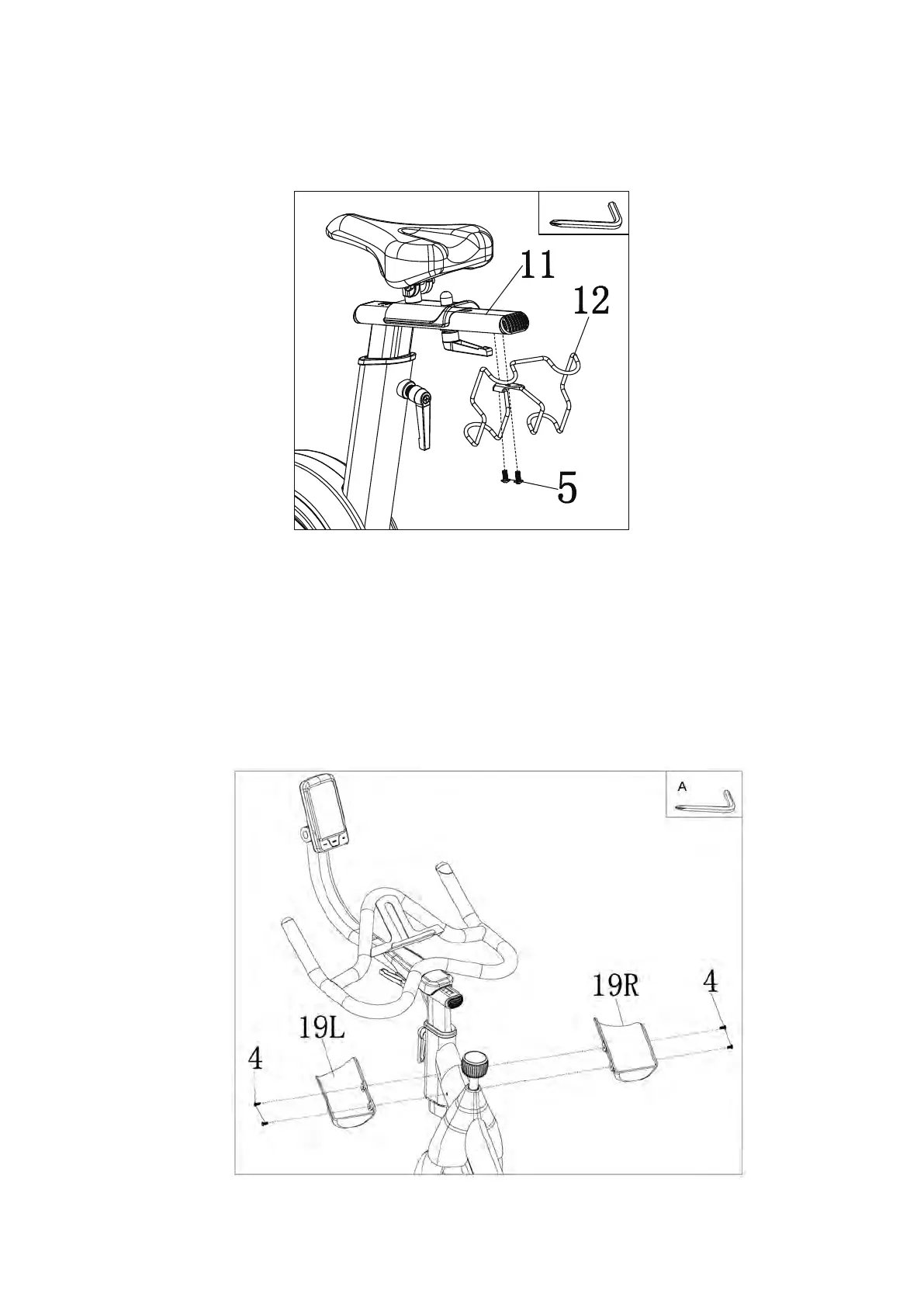 11
12
5

A
19R
4
19L
4