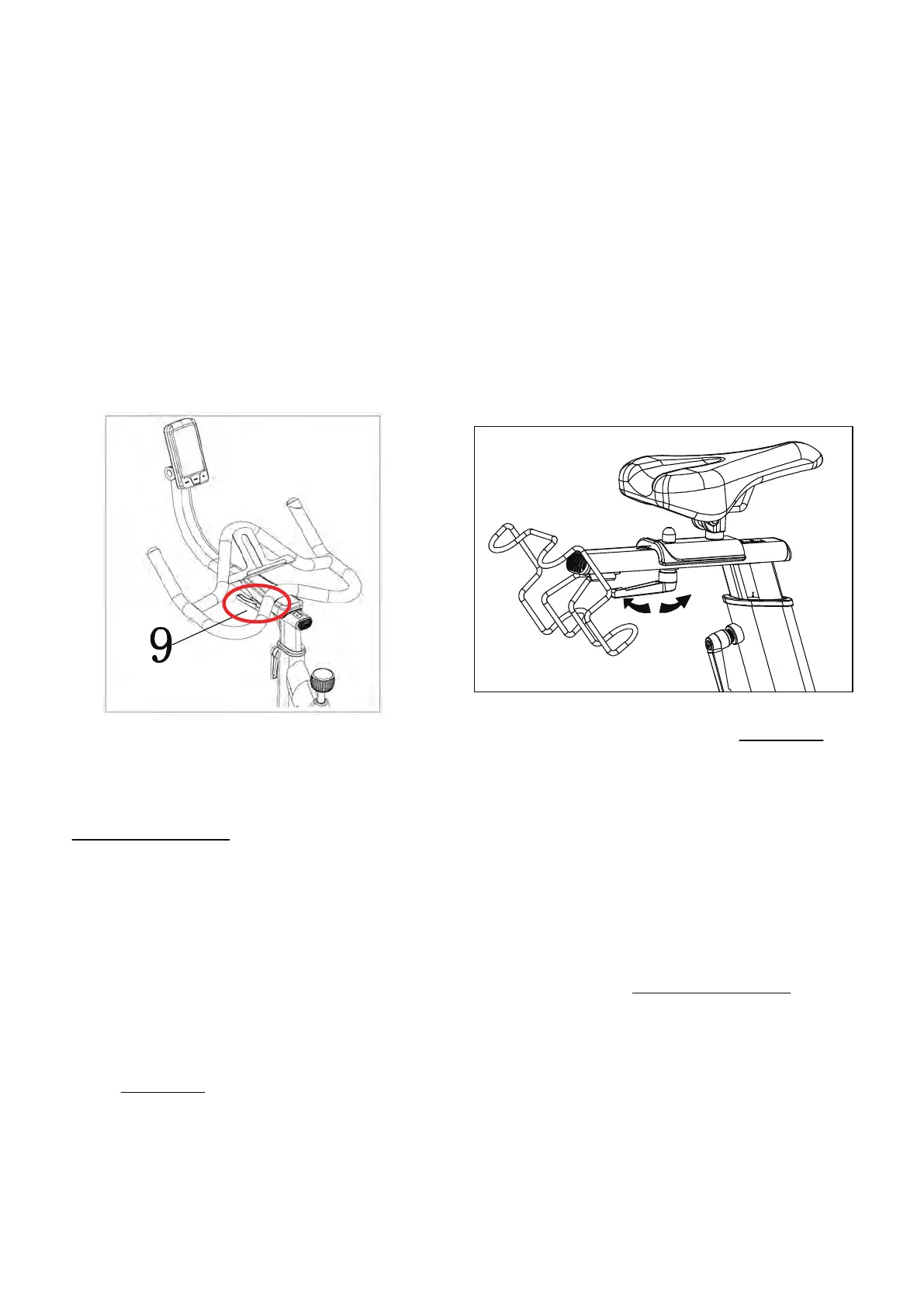 9