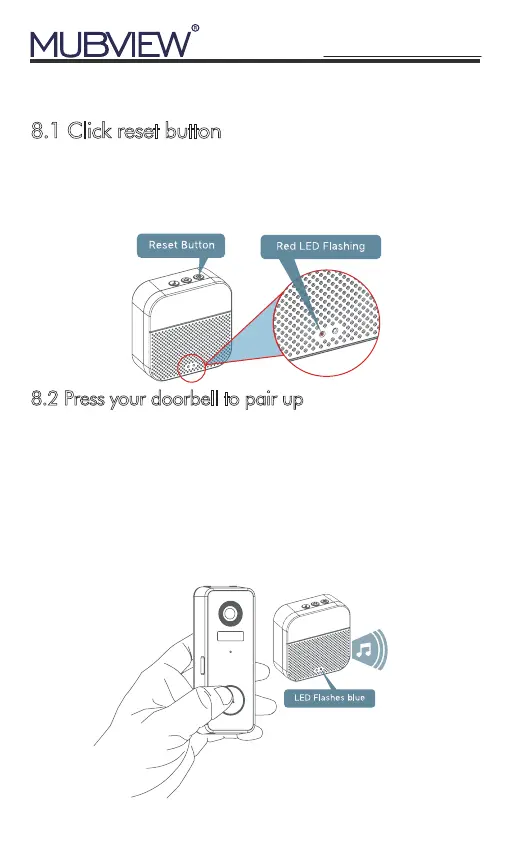 MUBVIEW®

8.1 Click reset button

Reset Button

Red LED Flashing

8.2 Press your doorbell to pair up

LED Flashes blue