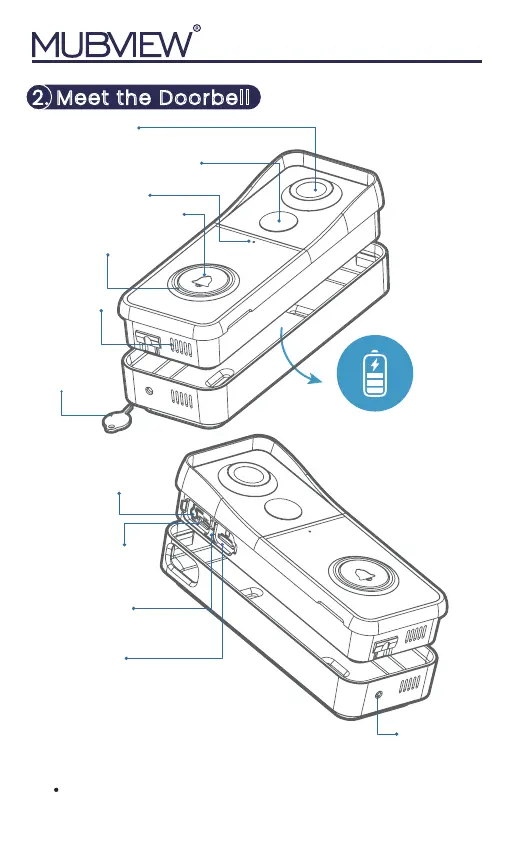 MUBVIEW®

2. Meet the Doorbell