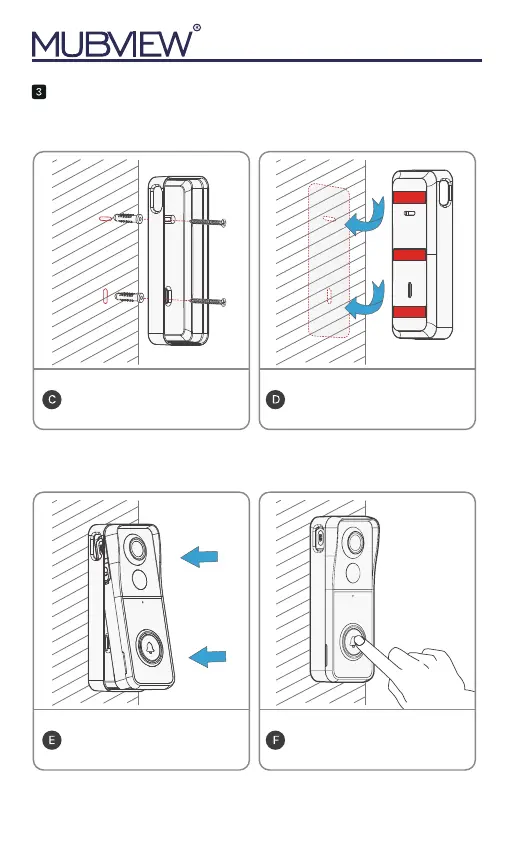 MUBVIEW®

3

C

D

E

F