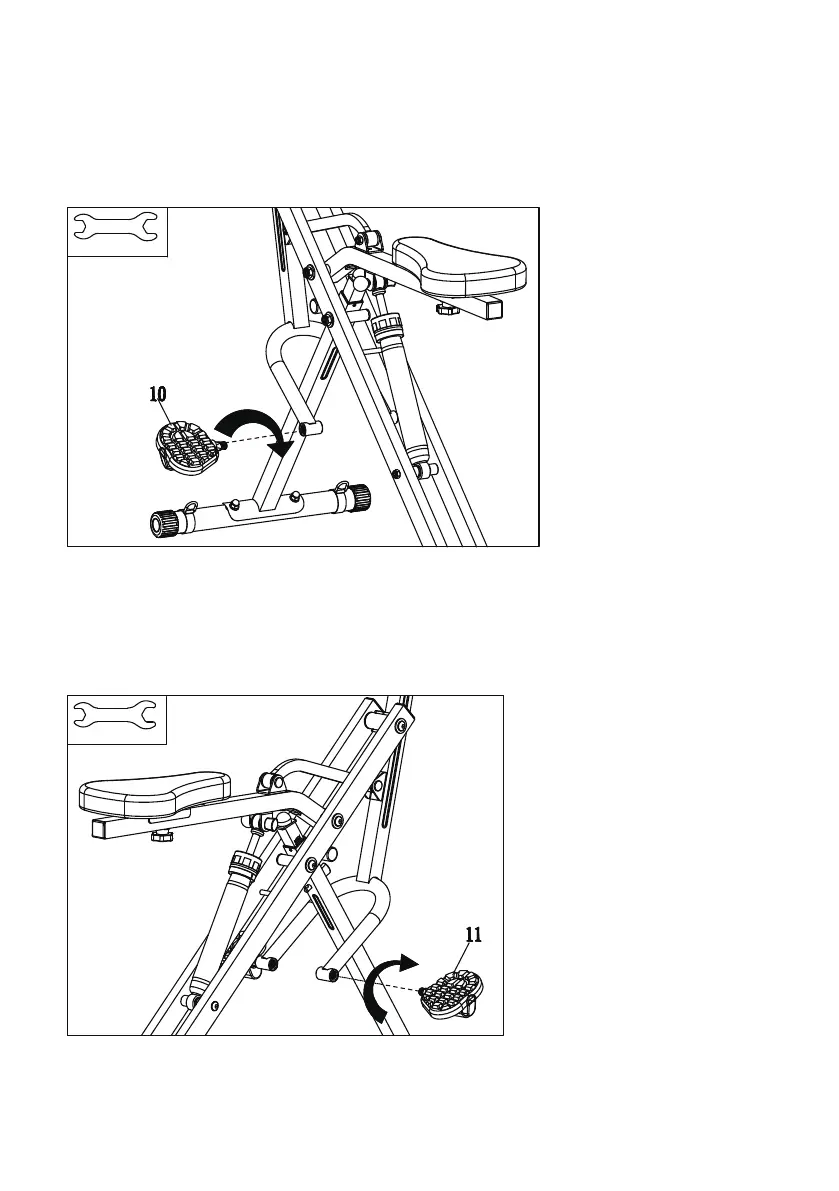 10

11