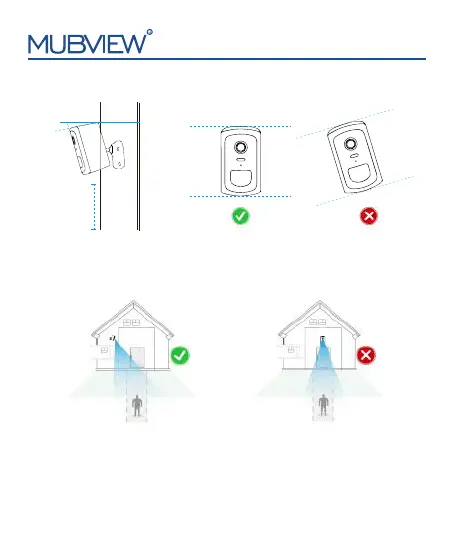 MUBVIEW®