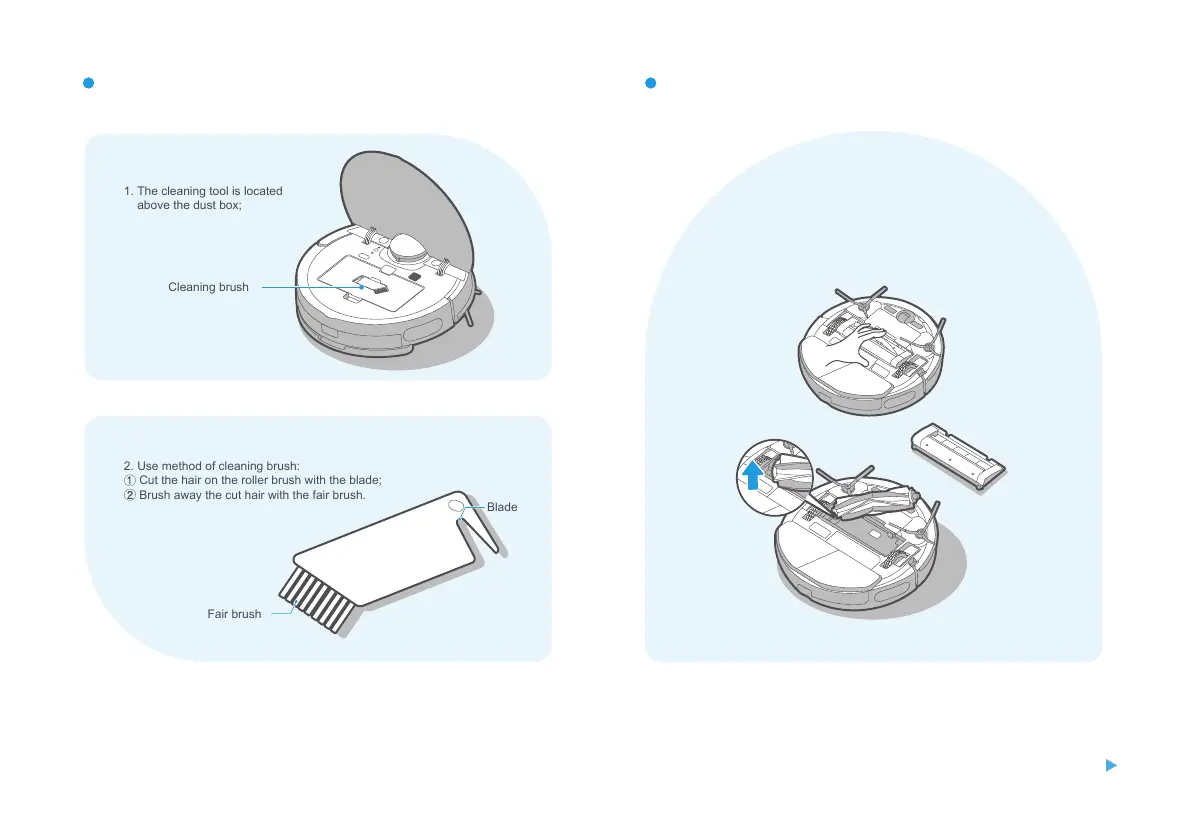 1. The cleaning tool is located above the dust box;

Cleaning brush

2. Use method of cleaning brush:
① Cut the hair on the roller brush with the blade;
② Brush away the cut hair with the fair brush.

Blade

Fair brush