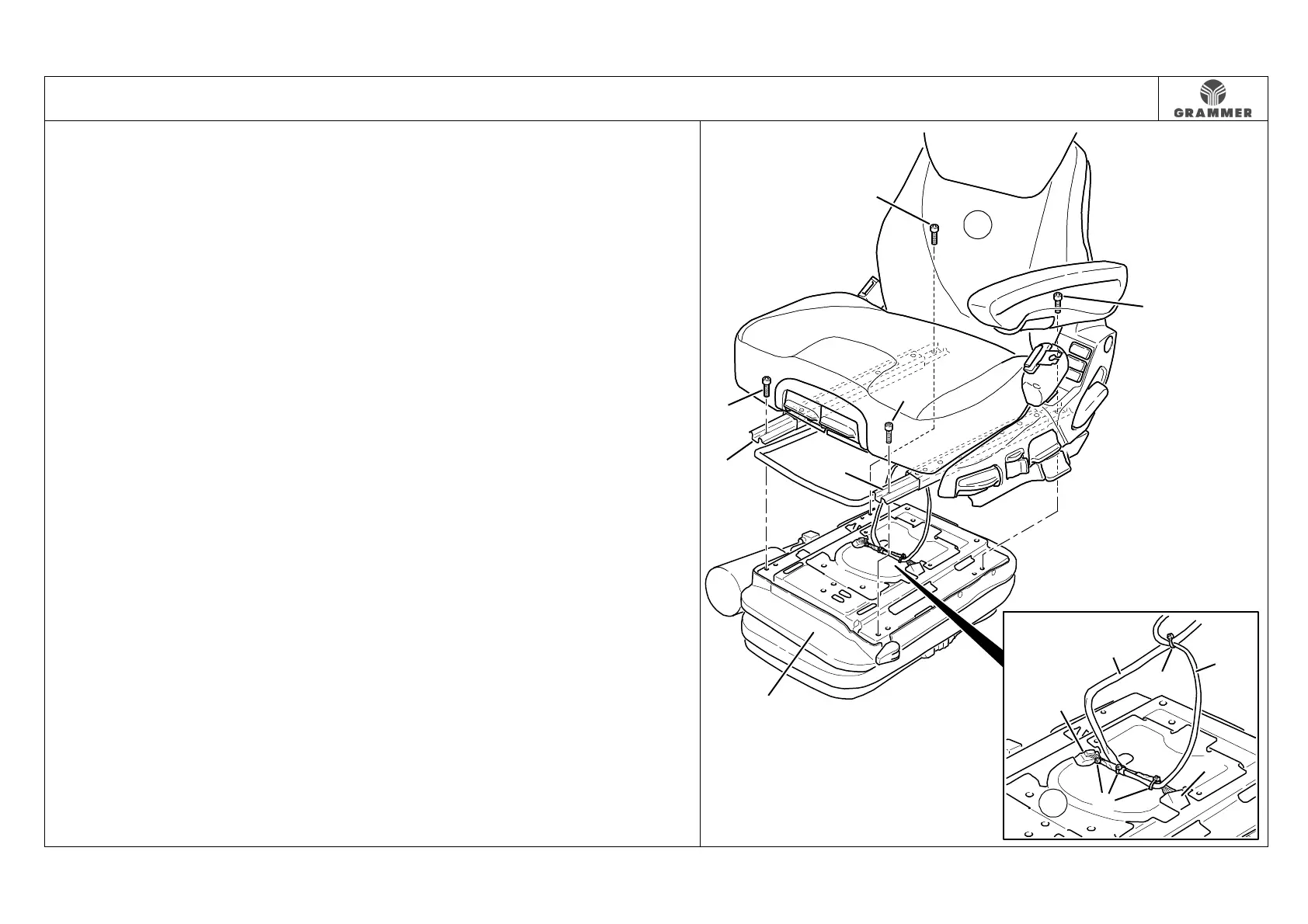 GRAMMER