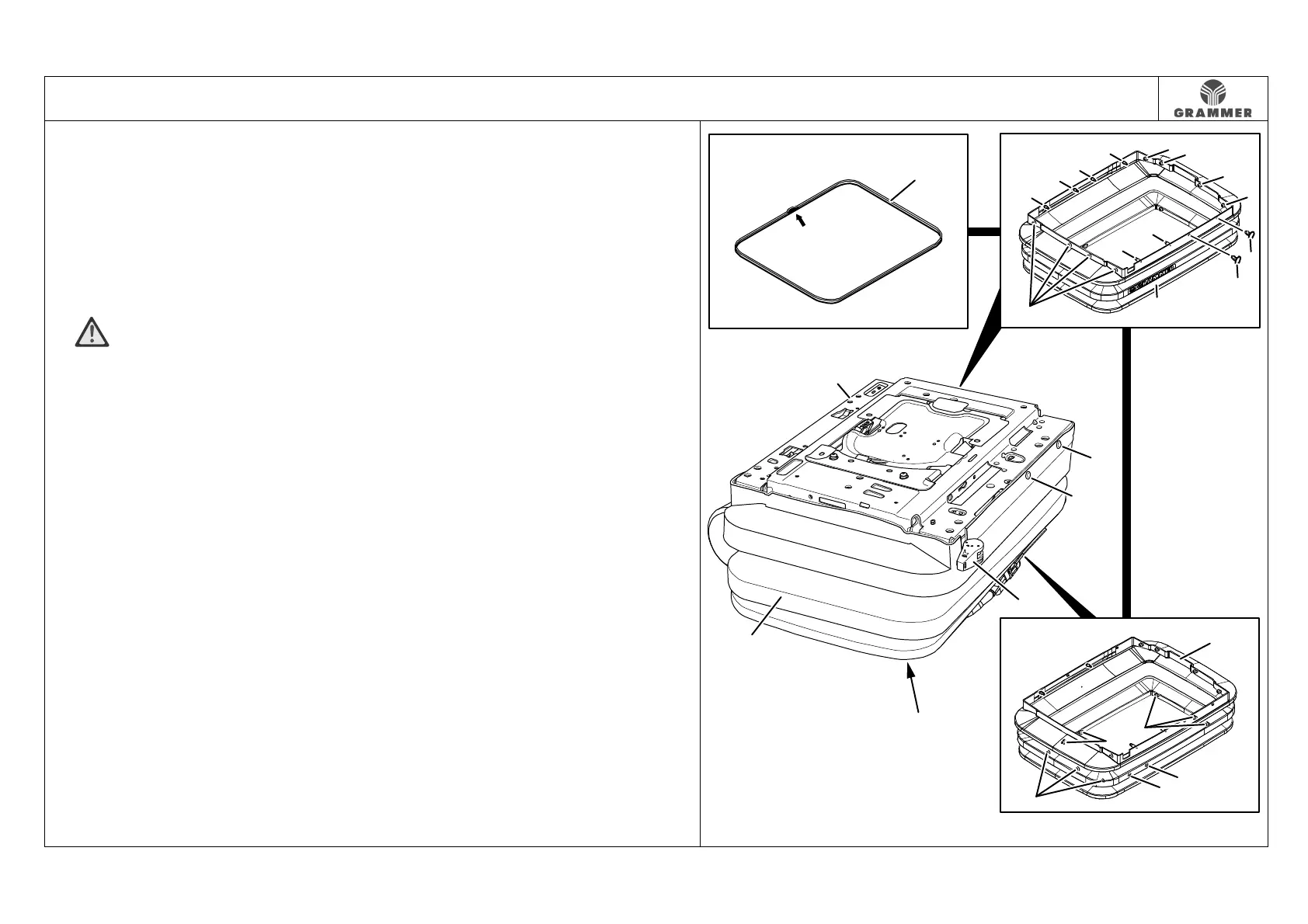 GRAMMER