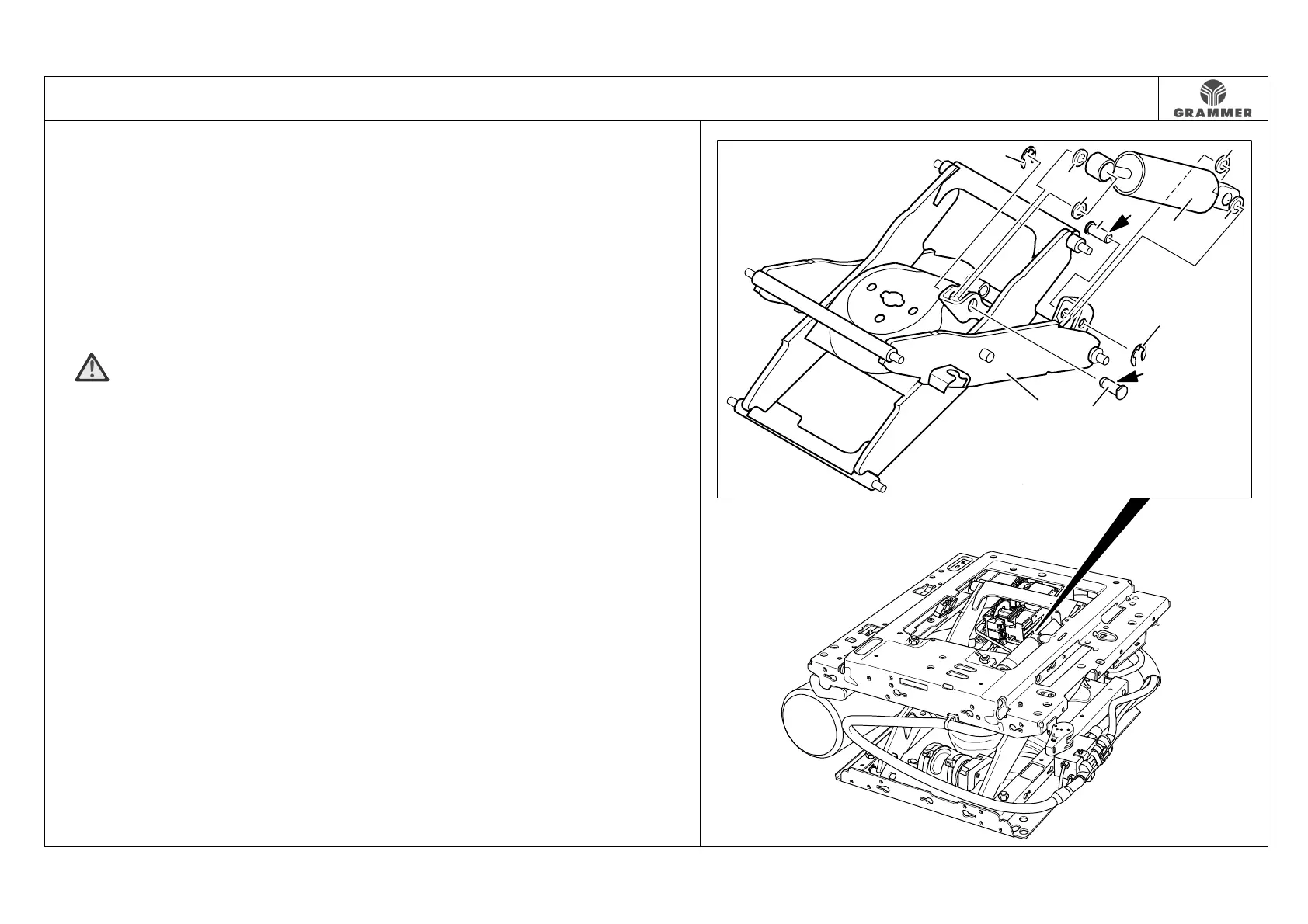 GRAMMER