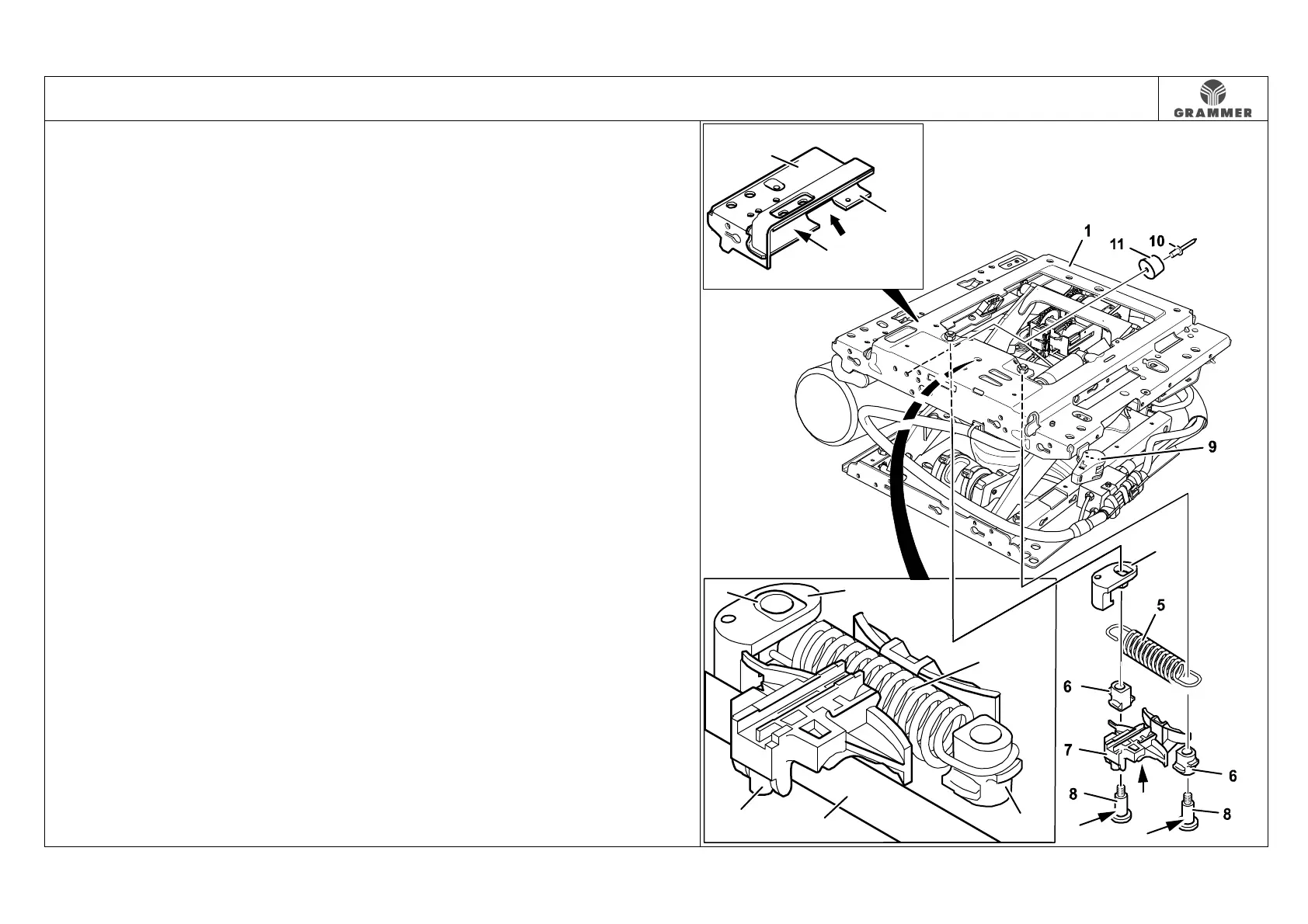 GRAMMER

1
11
10
9
5
6
7
6
8
8