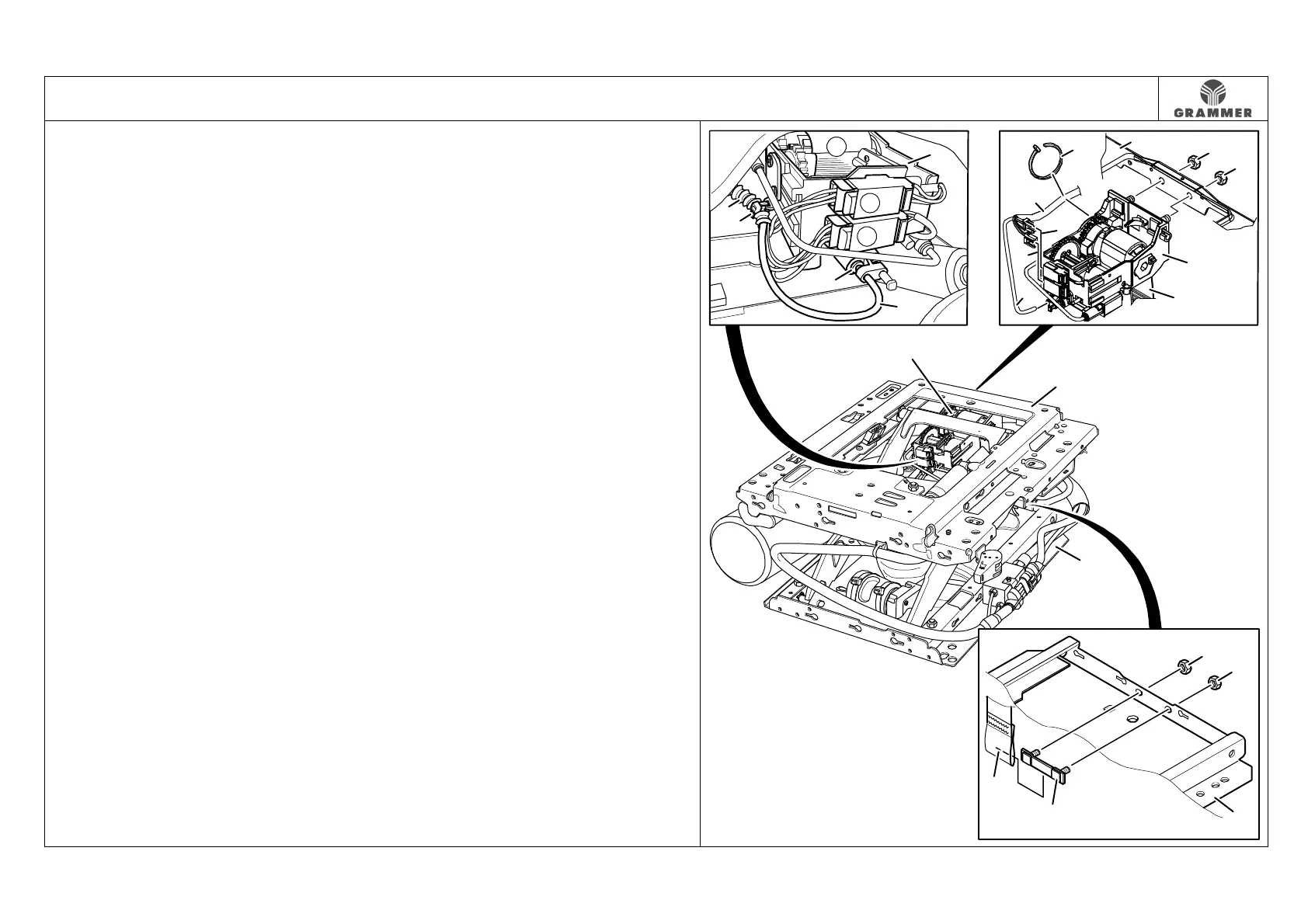 GRAMMER