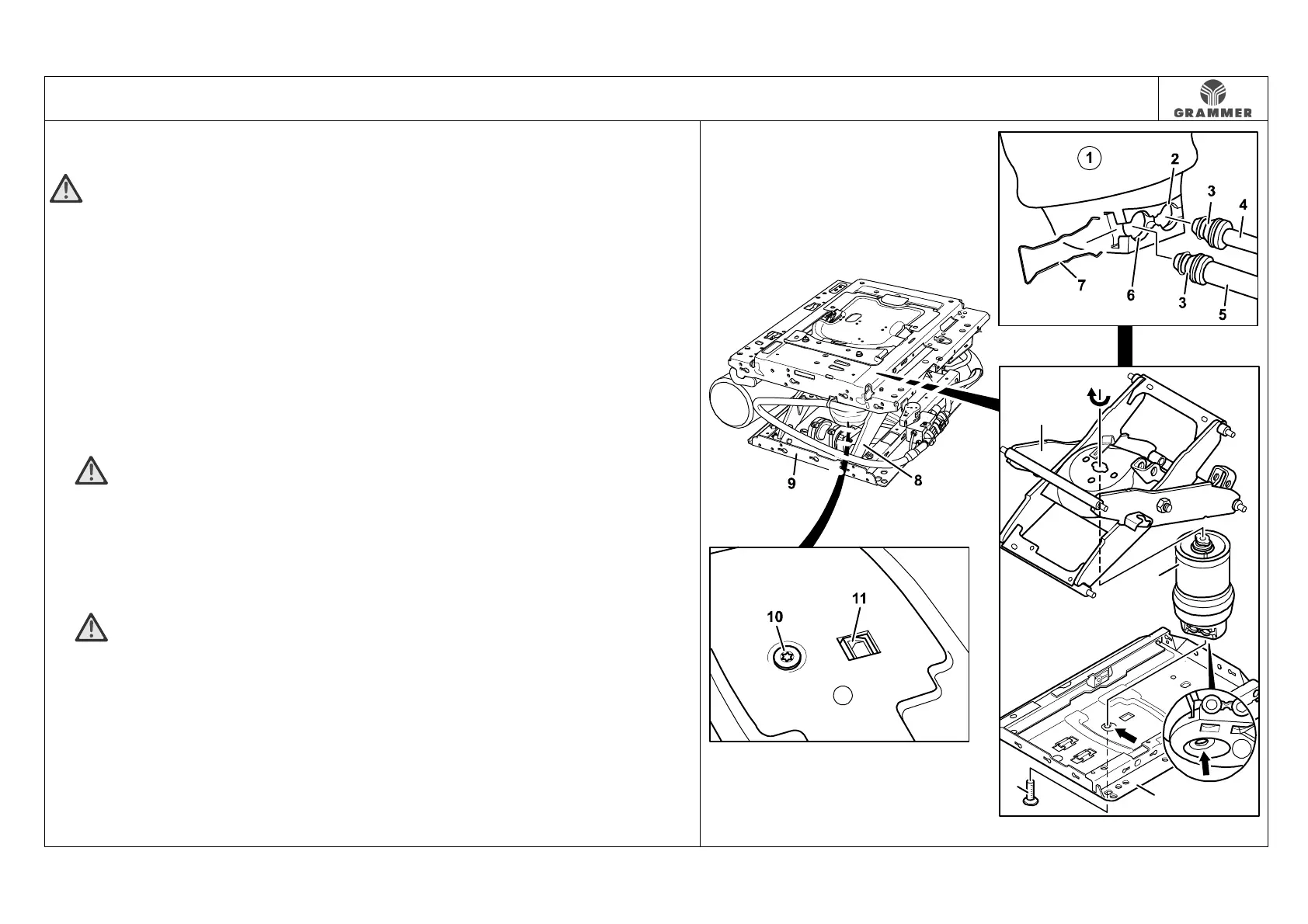 GRAMMER

1
2
3
4
7
6
3
5
9
8
10
11