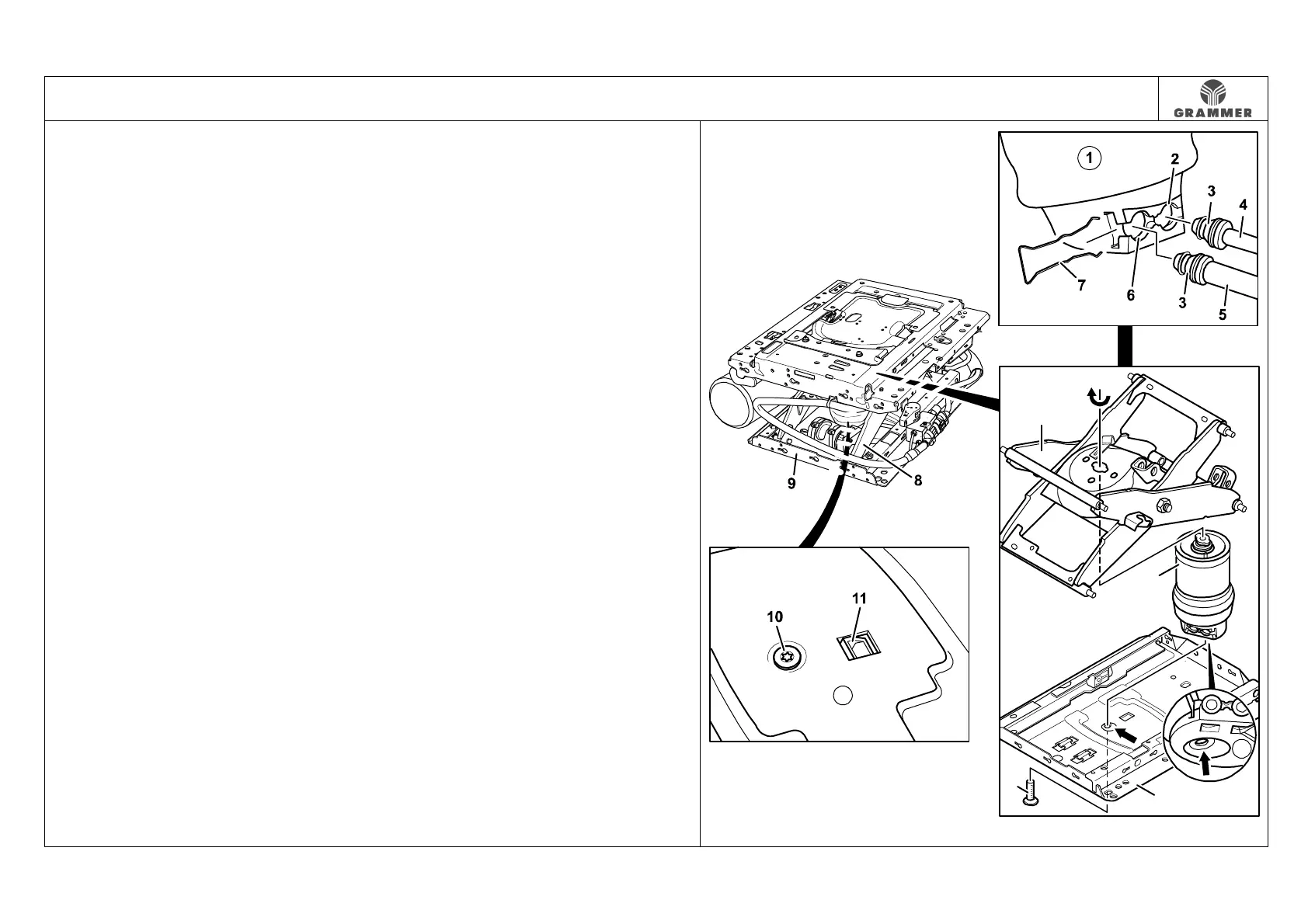 GRAMMER

1
2
3
4
7
6
3
5
9
8
10
11