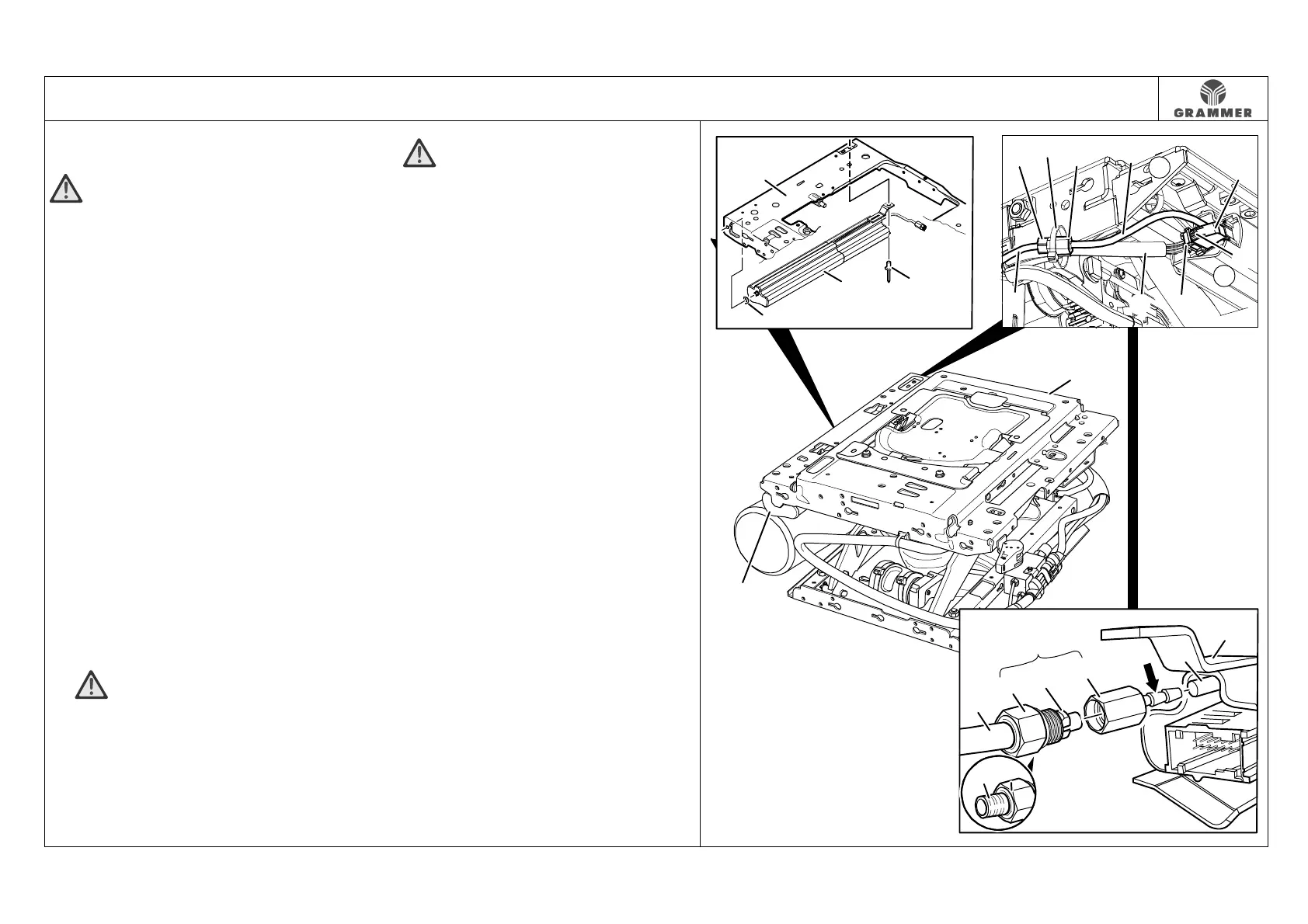 GRAMMER