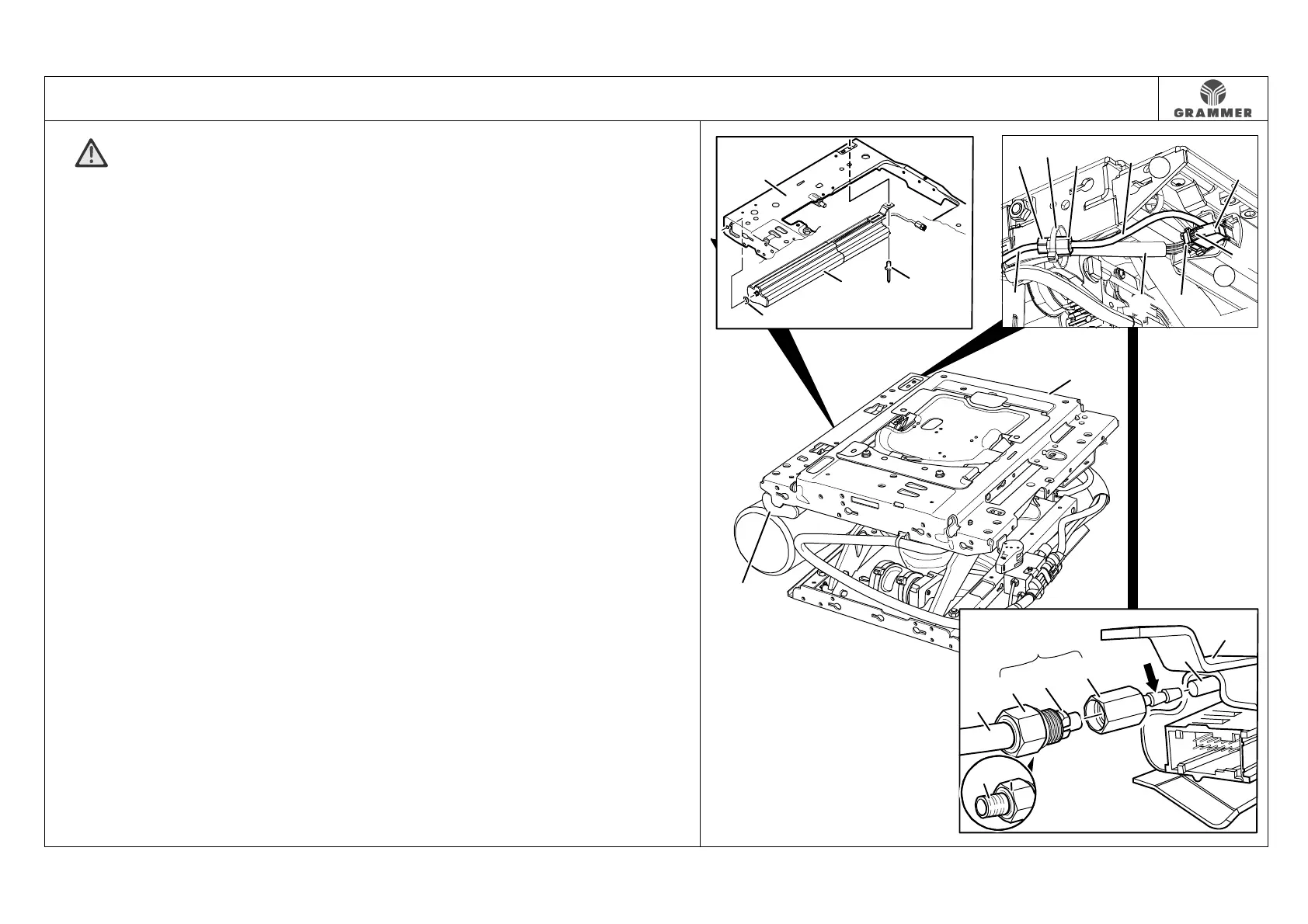 GRAMMER