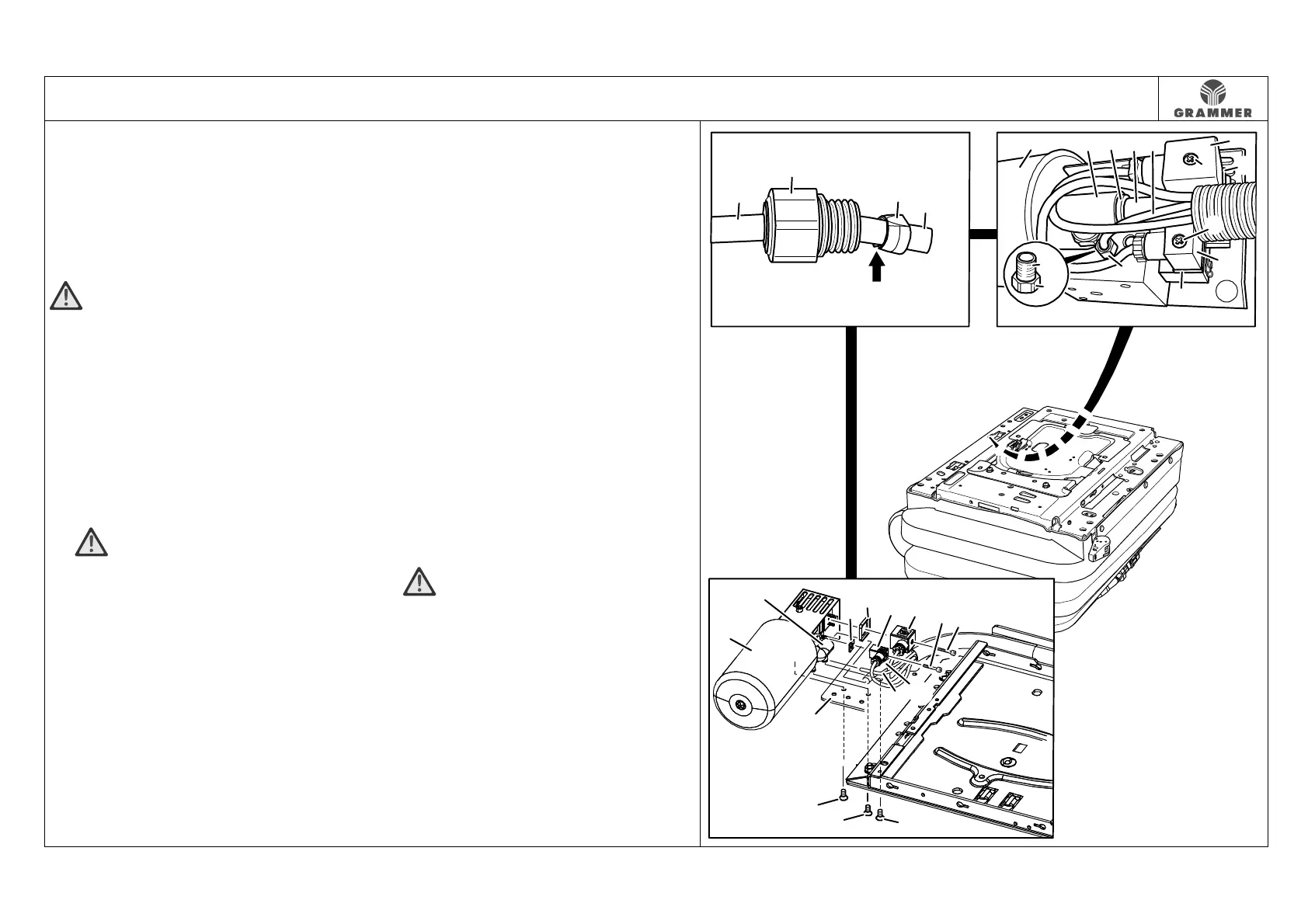 GRAMMER