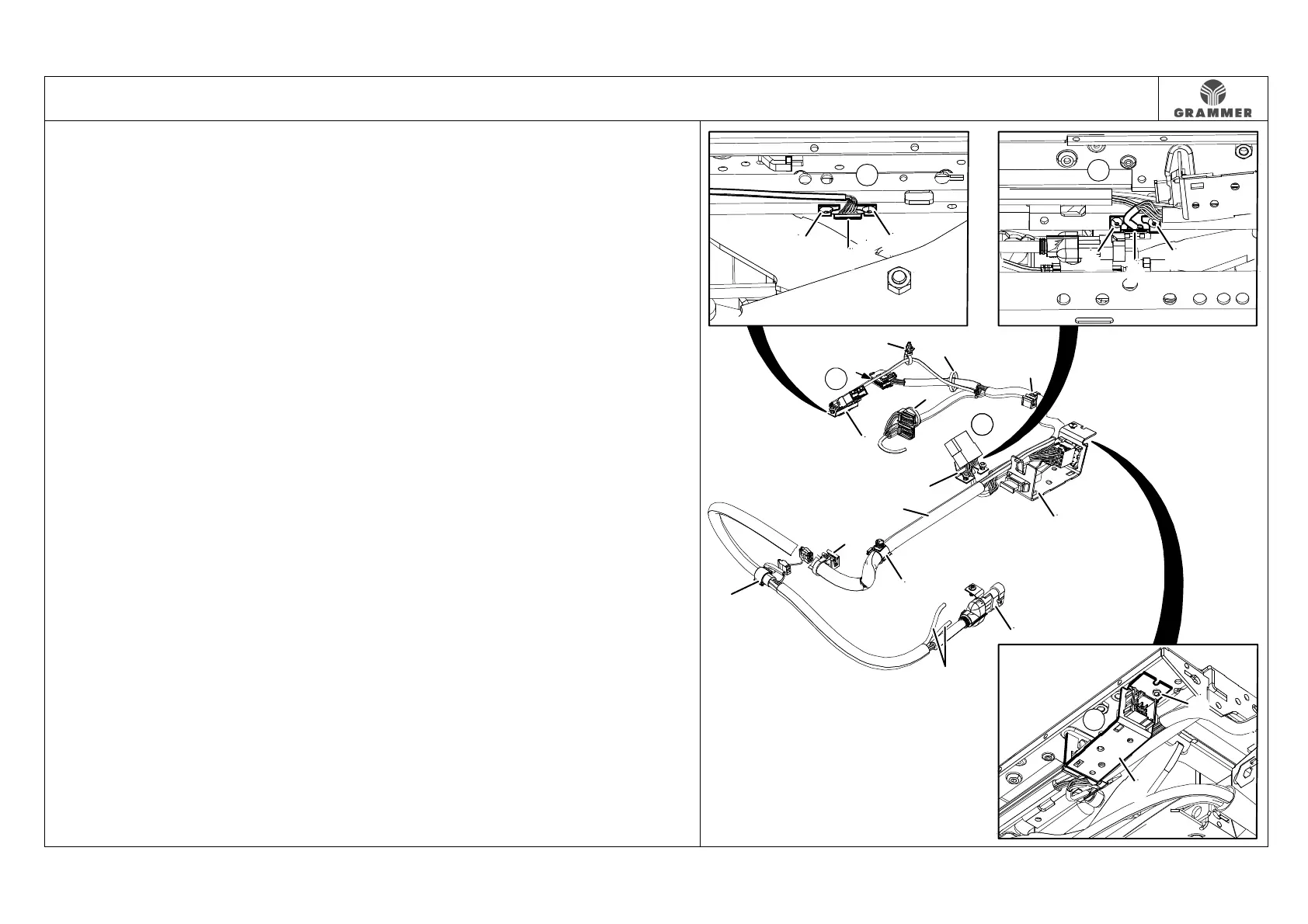 GRAMMER