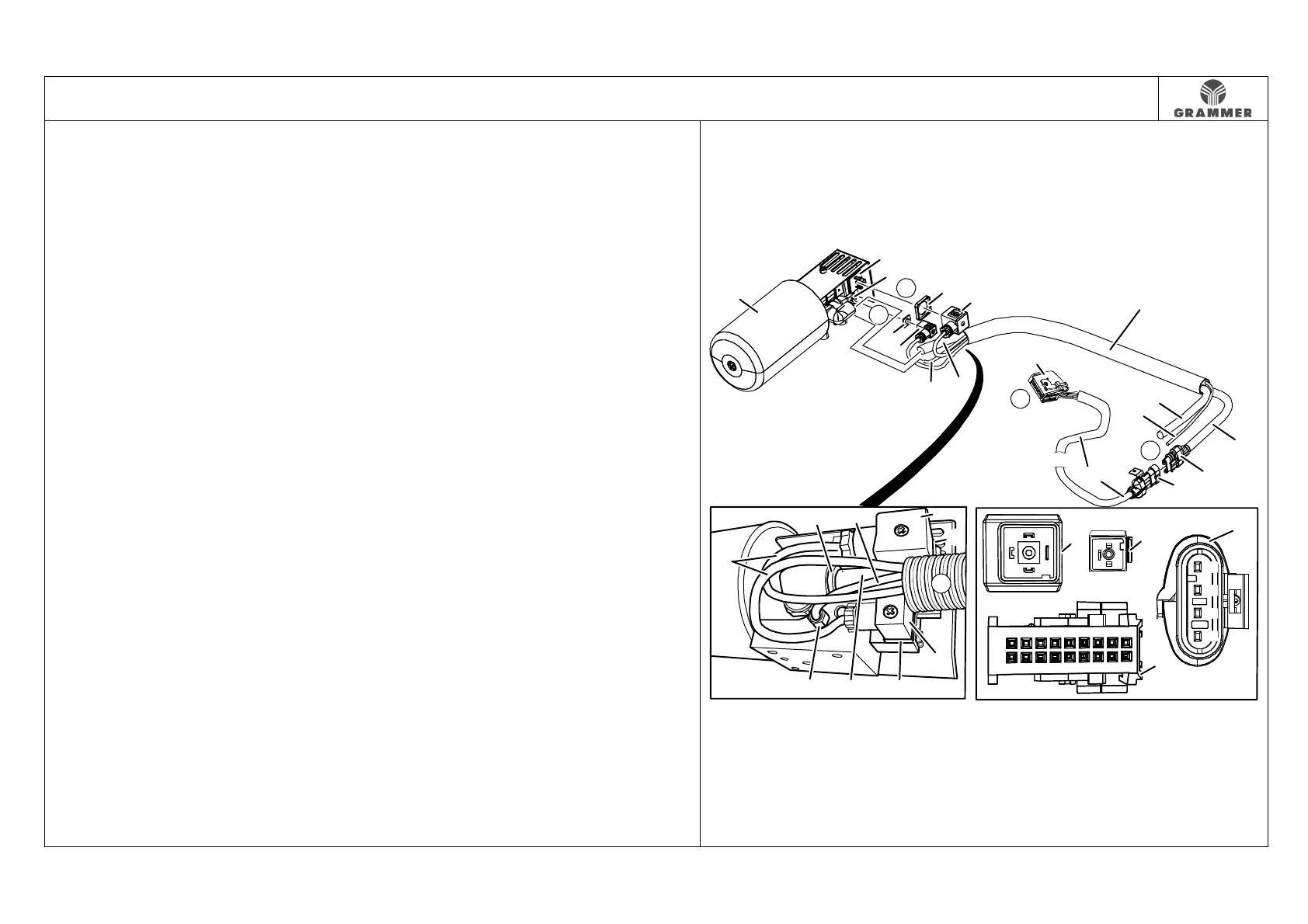 GRAMMER