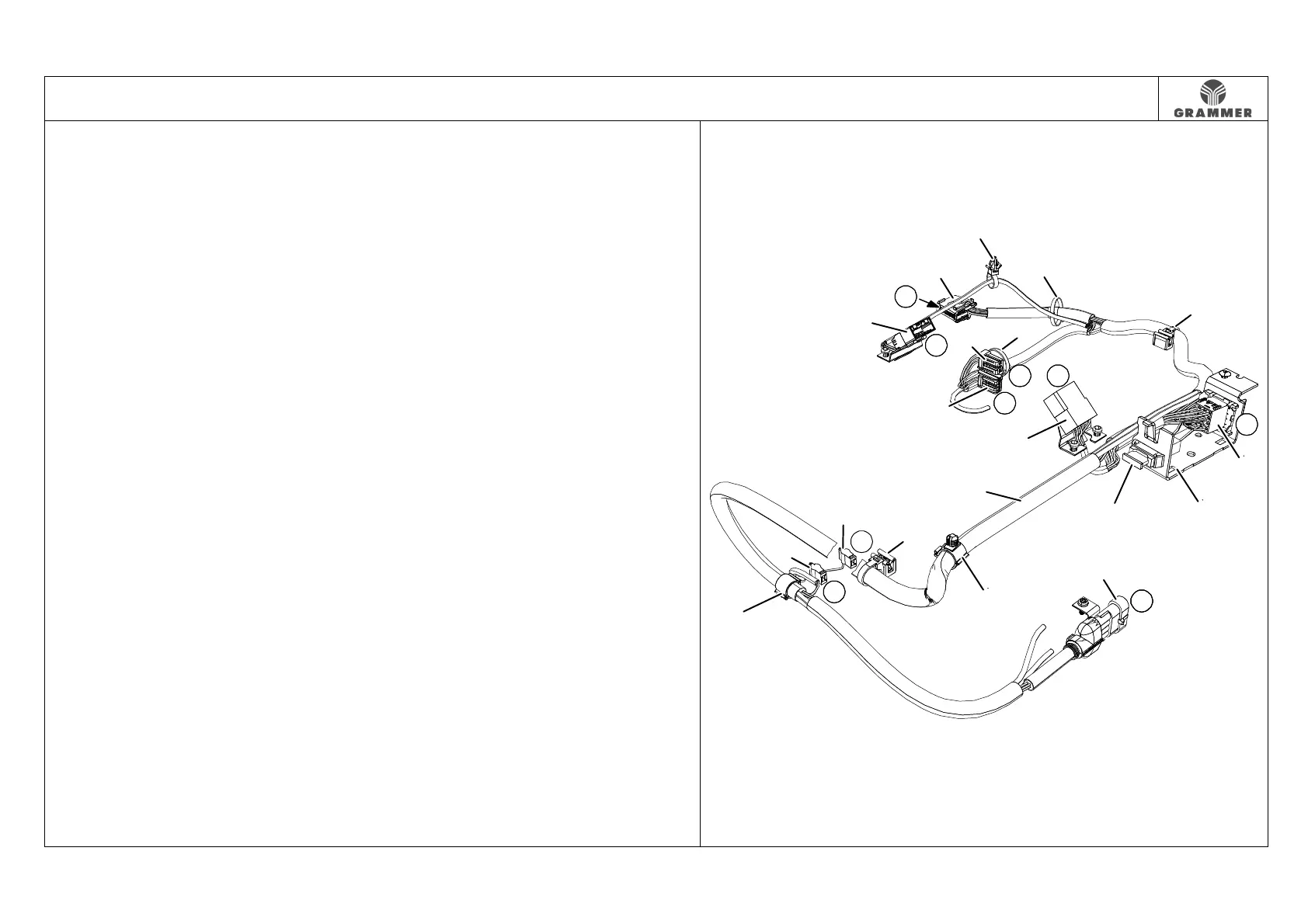 GRAMMER