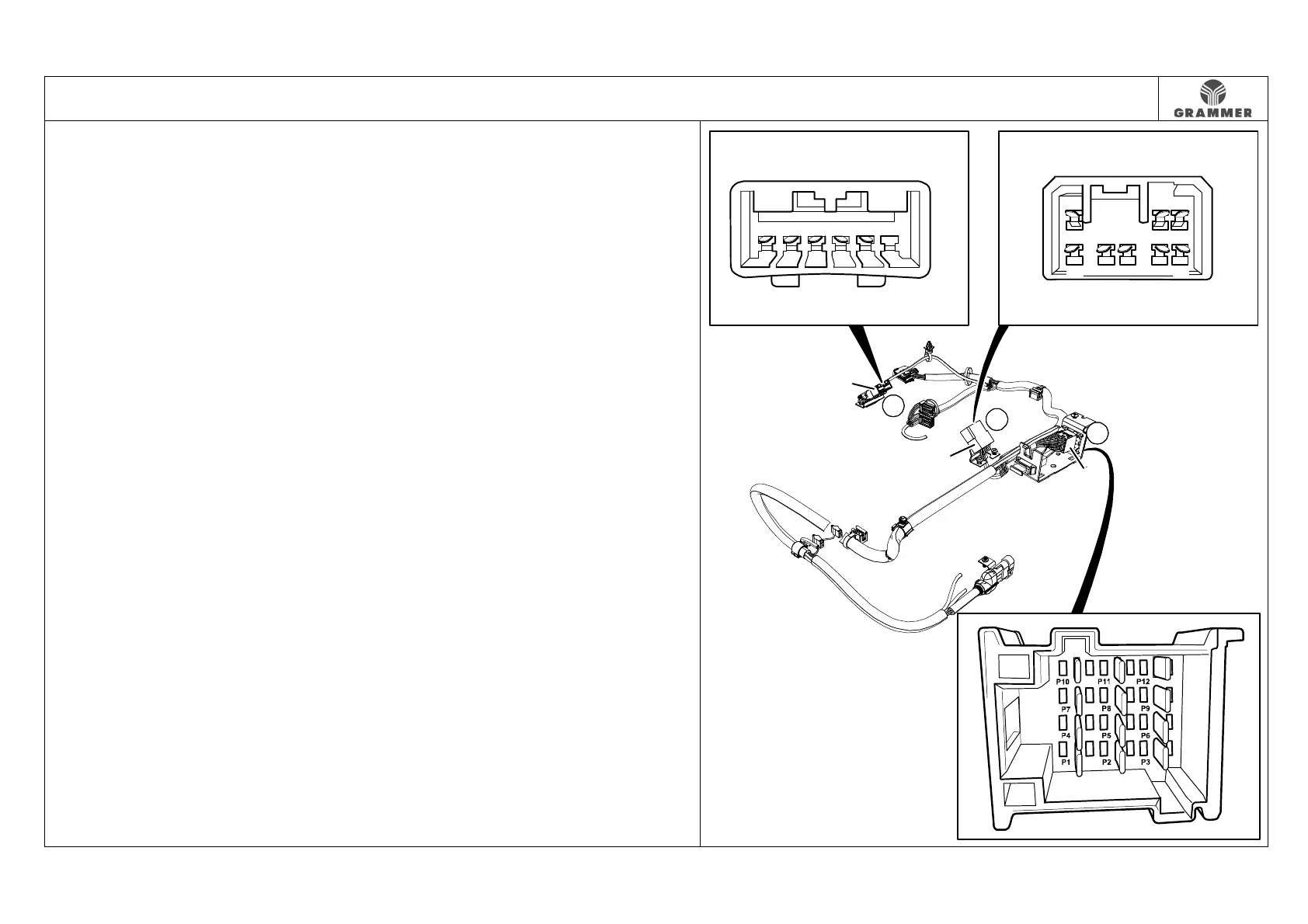 GRAMMER

P10 P11 P12
P7 P8 P9
P4 P5 P6
P1 P2 P3