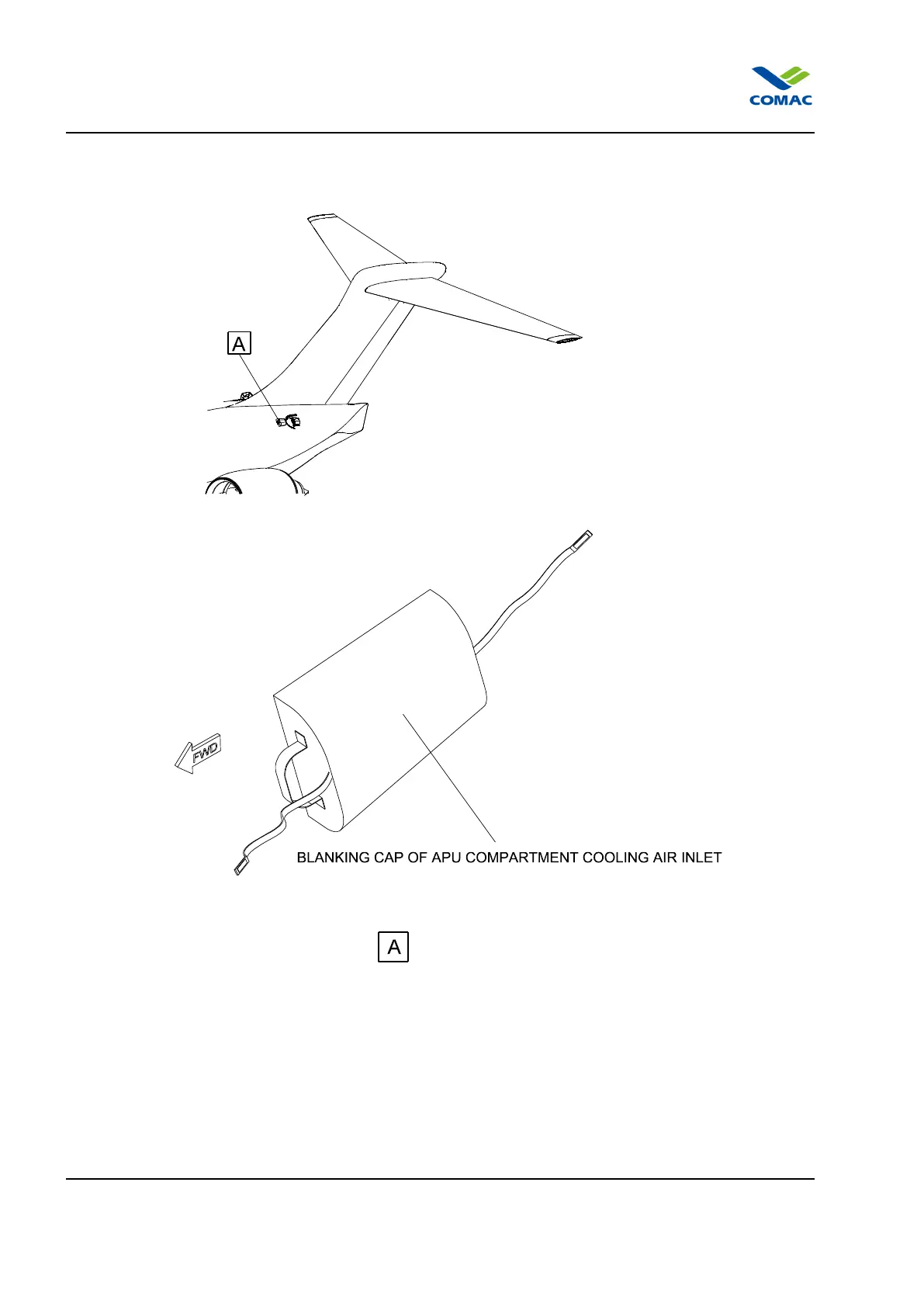 COMAC

A

FWD

BLANKING CAP OF APU COMPARTMENT COOLING AIR INLET

A