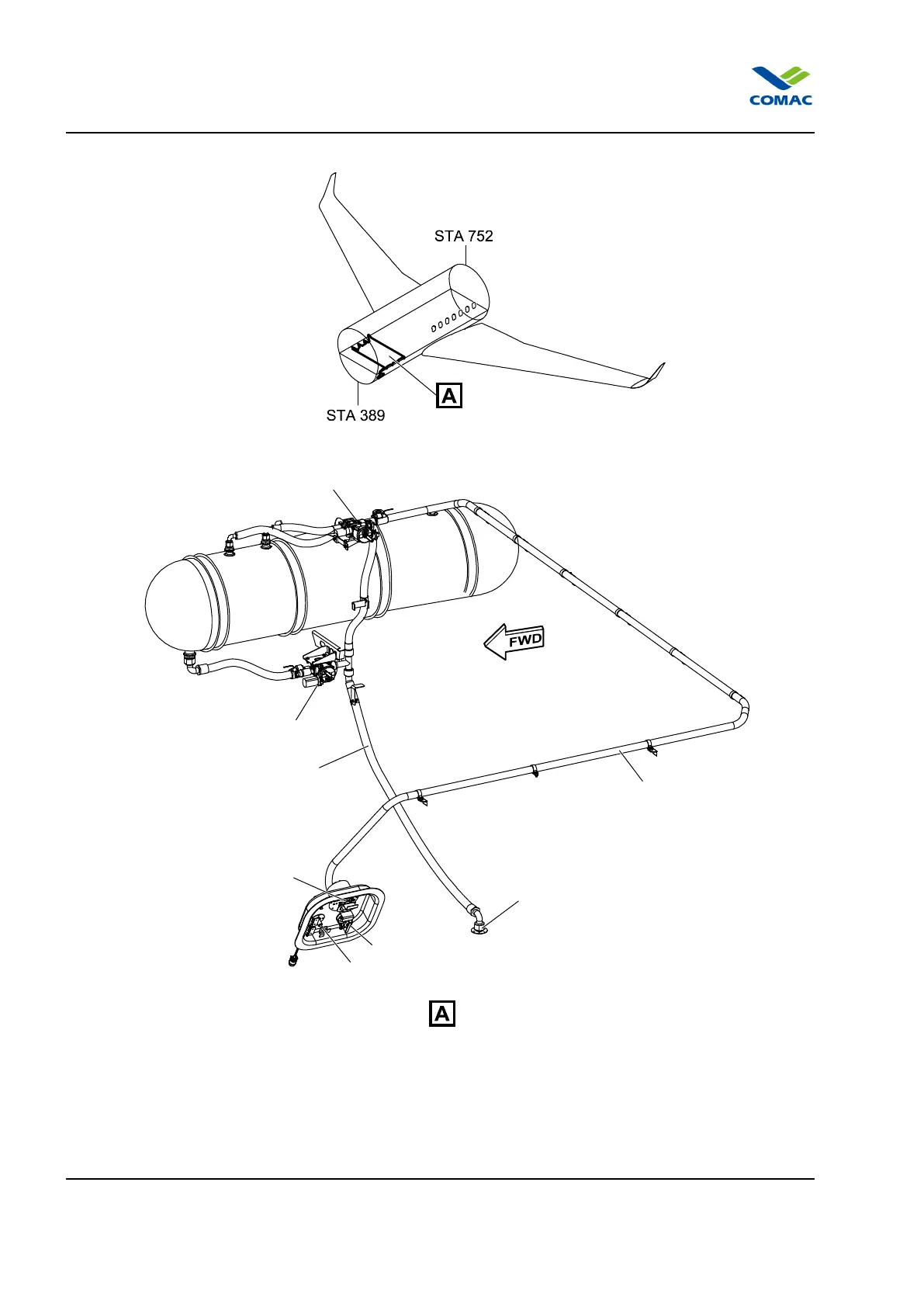 COMAC

STA 752

A

STA 389

FWD

A