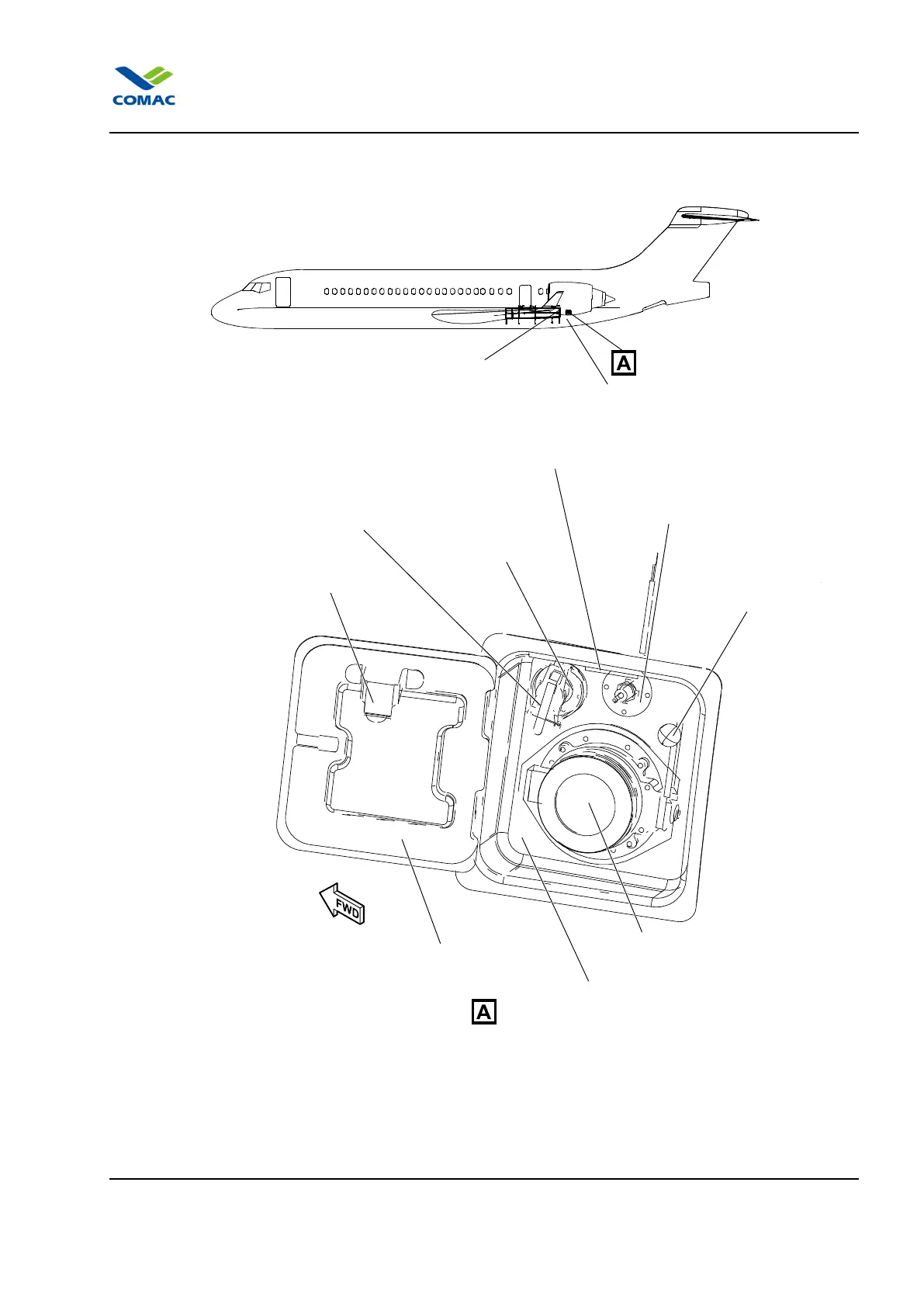 COMAC

A

FWD

A