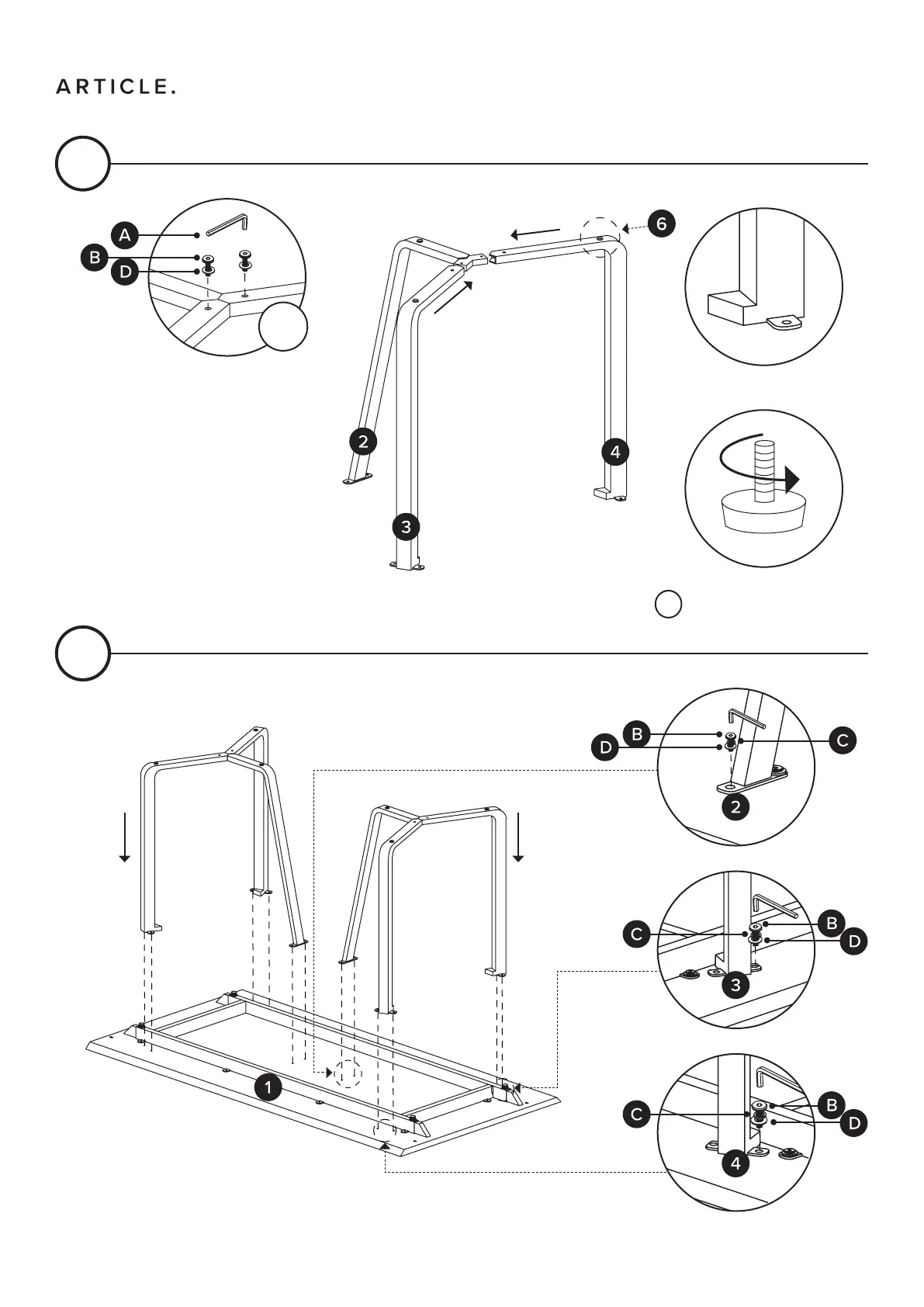 ARTICLE.

A
B
D

6

2

4

3

B
D
C
2

C
B
D
3

1

C
B
D
4